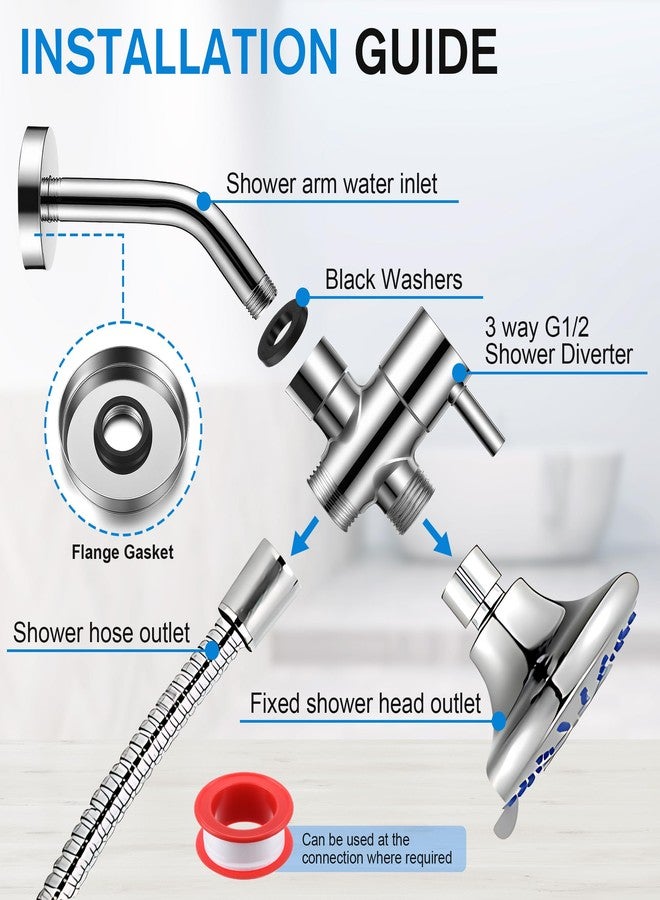 INSTALLATION GUIDE

Shower arm water inlet

Black Washers

3 way G1/2
Shower Diverter

Flange Gasket

Shower hose outlet

Fixed shower head outlet

Can be used at the connection where required