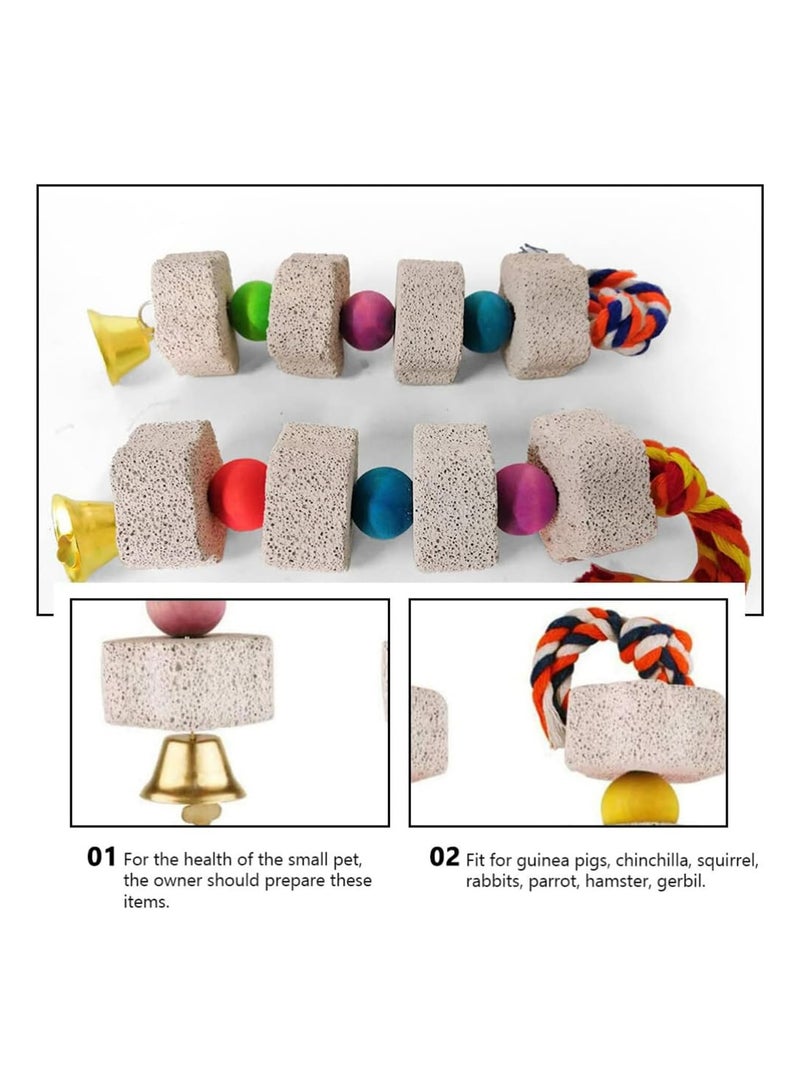 01 For the health of the small pet, the owner should prepare these items.

02 Fit for guinea pigs, chinchilla, squirrel, rabbits, parrot, hamster, gerbil.