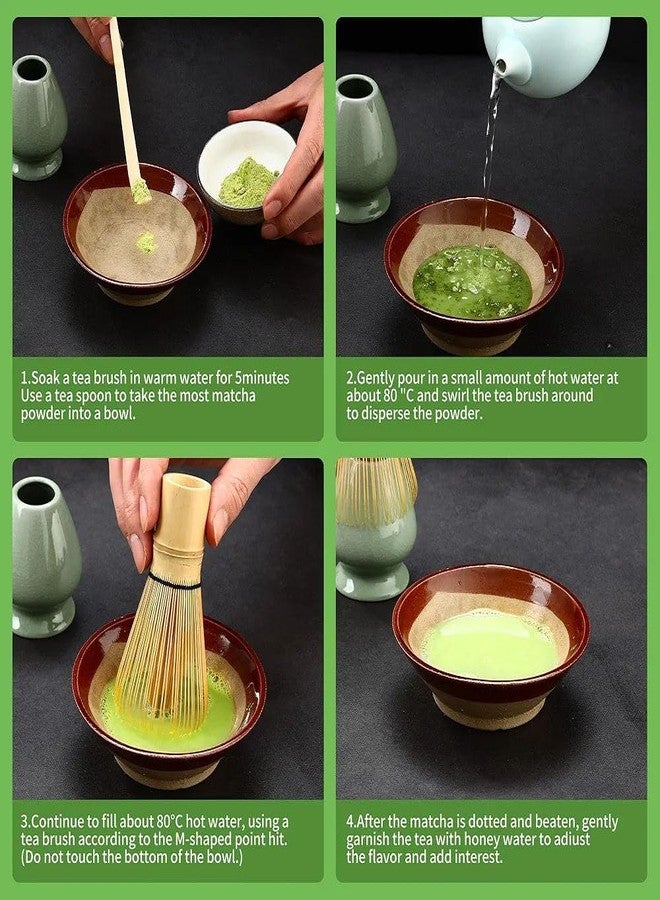 1.Soak a tea brush in warm water for 5minutes Use a tea spoon to take the most matcha powder into a bowl.

2.Gently pour in a small amount of hot water at about 80 "C and swirl the tea brush around to disperse the powder.

3.Continue to fill about 80°C hot water, using a tea brush according to the M-shaped point hit. (Do not touch the bottom of the bowl.)

4.After the matcha is dotted and beaten, gently garnish the tea with honey water to adiust the flavor and add interest.