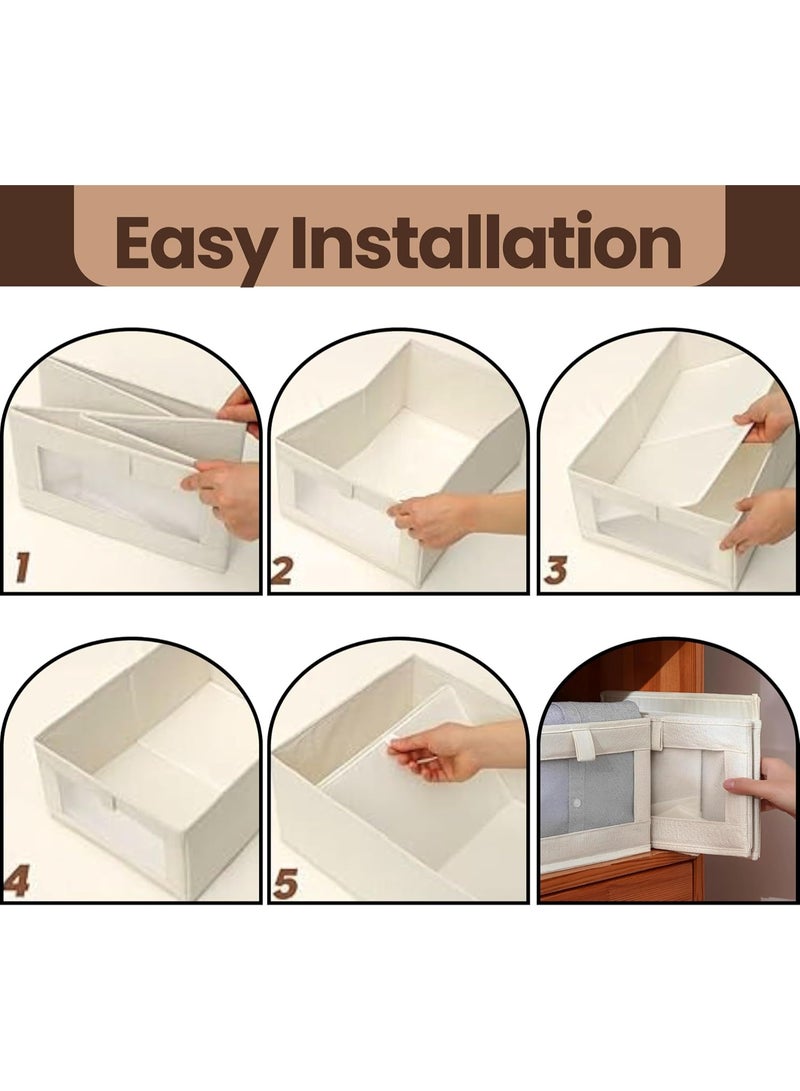 Easy Installation

1

2

3

4

5