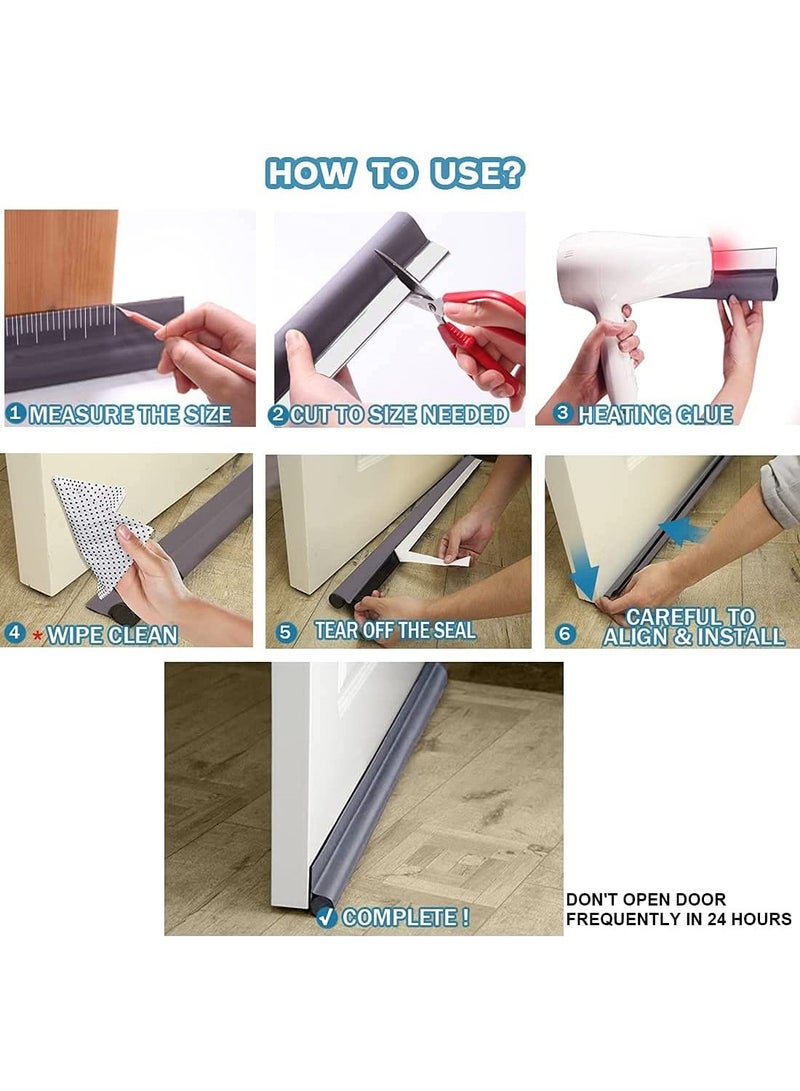 HOW TO USE?

1 MEASURE THE SIZE

2 CUT TO SIZE NEEDED

3 HEATING GLUE

4 * WIPE CLEAN

5 TEAR OFF THE SEAL

6 CAREFUL TO ALIGN & INSTALL

✓ COMPLETE !

DON'T OPEN DOOR FREQUENTLY IN 24 HOURS