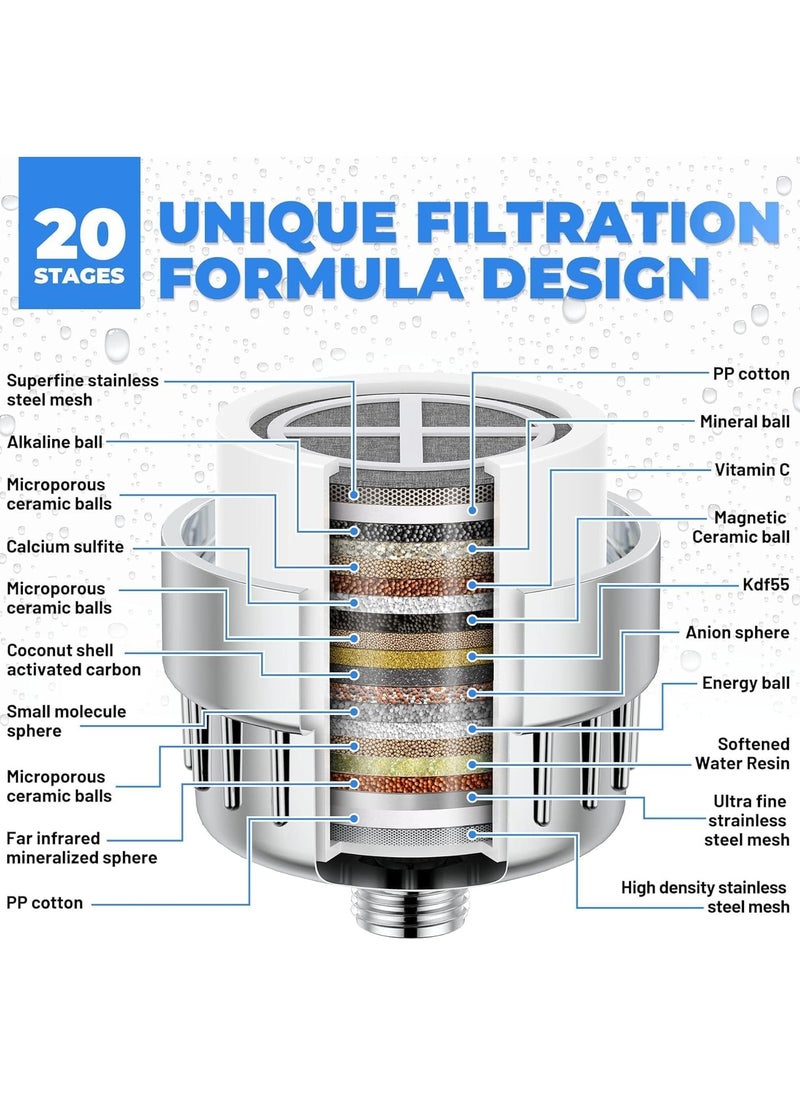 20 STAGES

UNIQUE FILTRATION FORMULA DESIGN

Superfine stainless steel mesh

Alkaline ball

Microporous ceramic balls

Calcium sulfite

Microporous ceramic balls

Coconut shell activated carbon

Small molecule sphere

Microporous ceramic balls

Far infrared mineralized sphere

PP cotton

PP cotton

Mineral ball

Vitamin C

Magnetic Ceramic ball

Kdf55

Anion sphere

Energy ball

Softened Water Resin

Ultra fine strainless steel mesh

High density stainless steel mesh