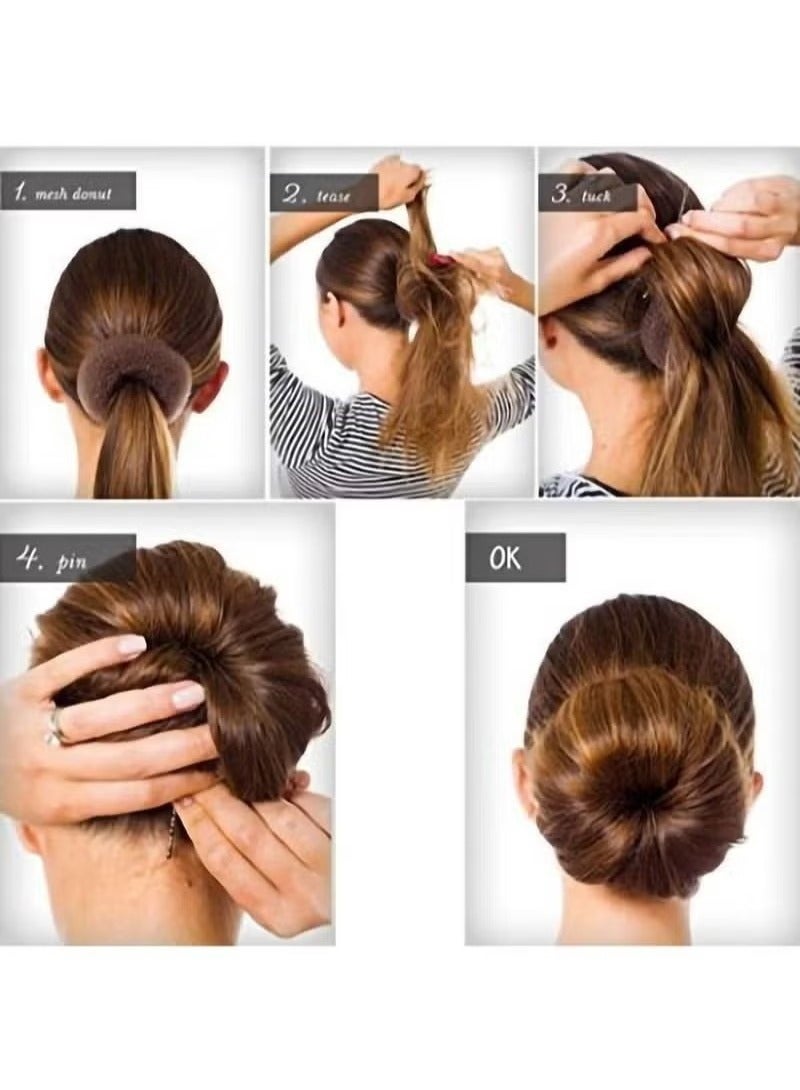 1. mesh donut

2. tease

3. tuck

4. pin

OK