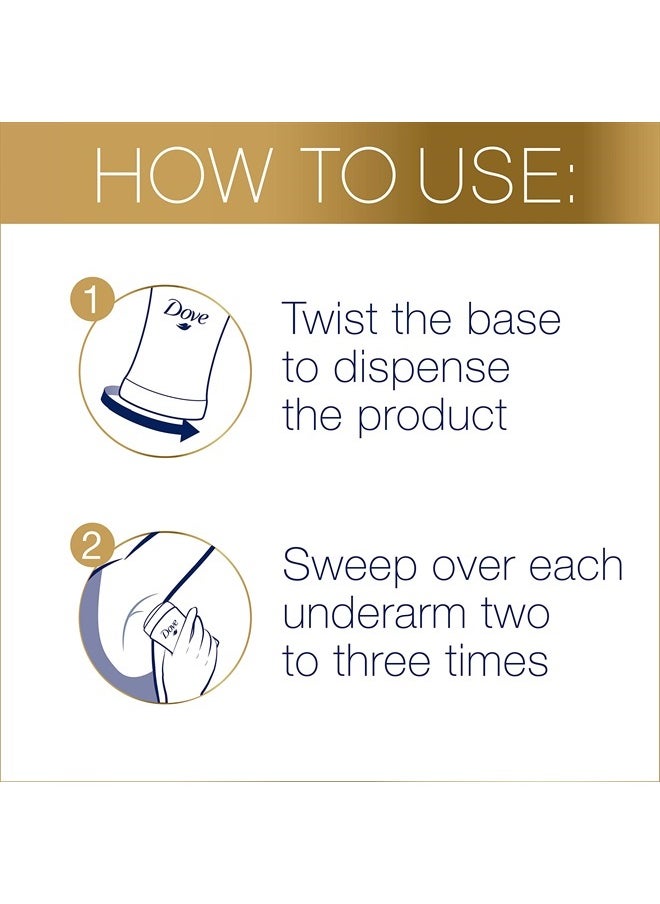 HOW TO USE:

1

Dove

Twist the base to dispense the product

2

Dove

Sweep over each underarm two to three times