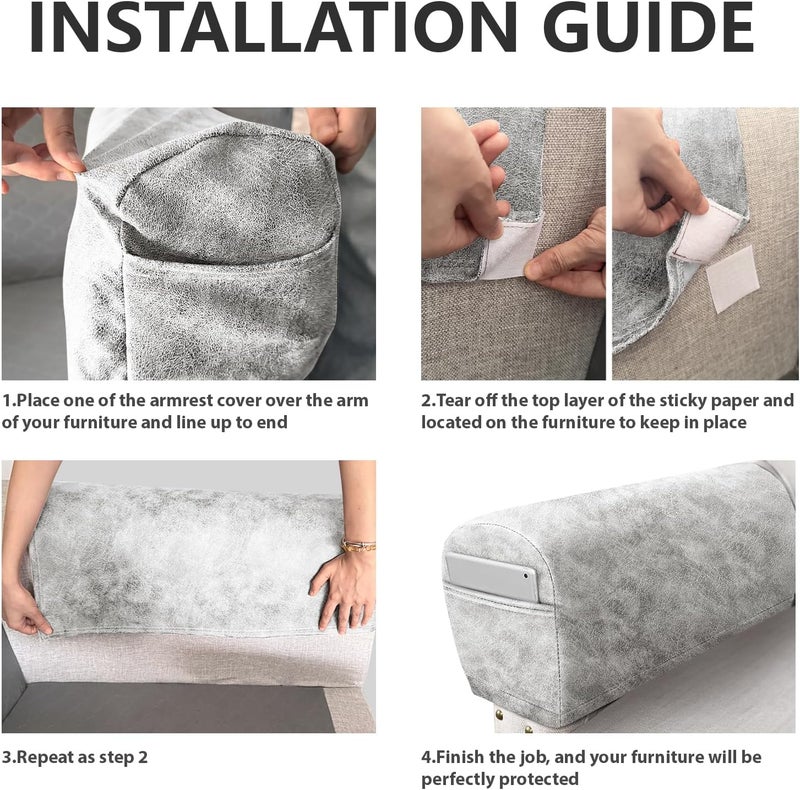 INSTALLATION GUIDE

1.Place one of the armrest cover over the arm of your furniture and line up to end

2.Tear off the top layer of the sticky paper and located on the furniture to keep in place

3.Repeat as step 2

4.Finish the job, and your furniture will be perfectly protected