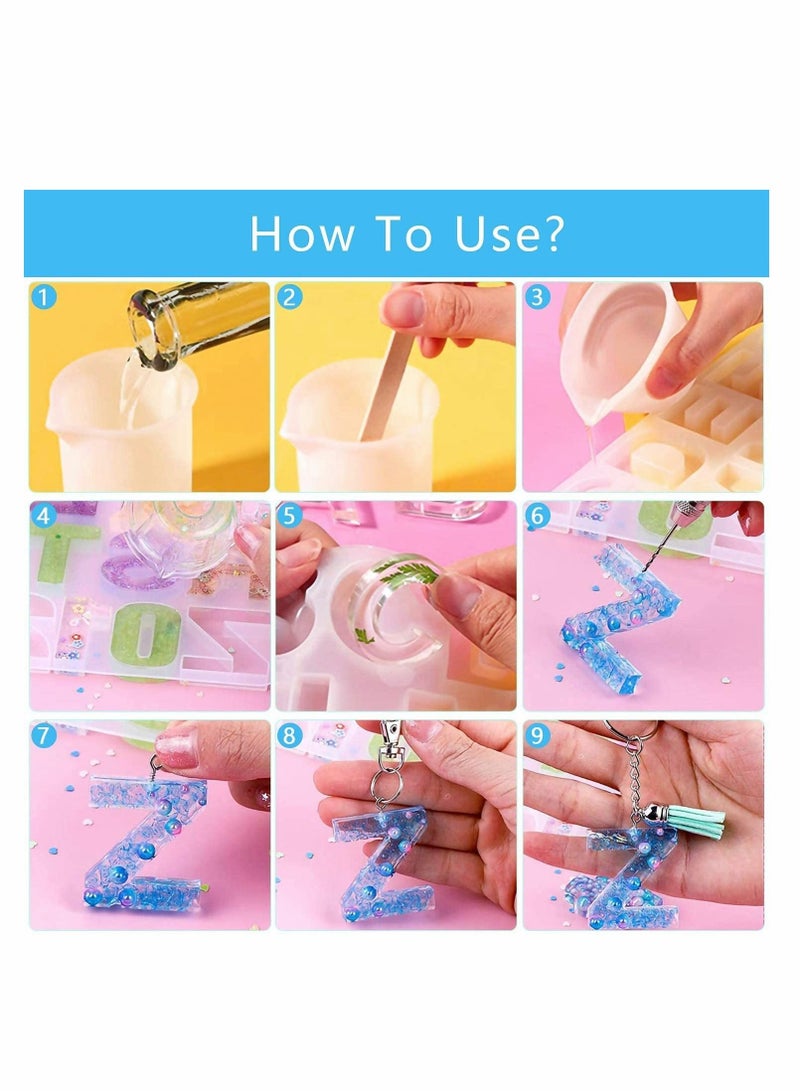 How To Use?

1

2

3

4

5

6

7

8

9