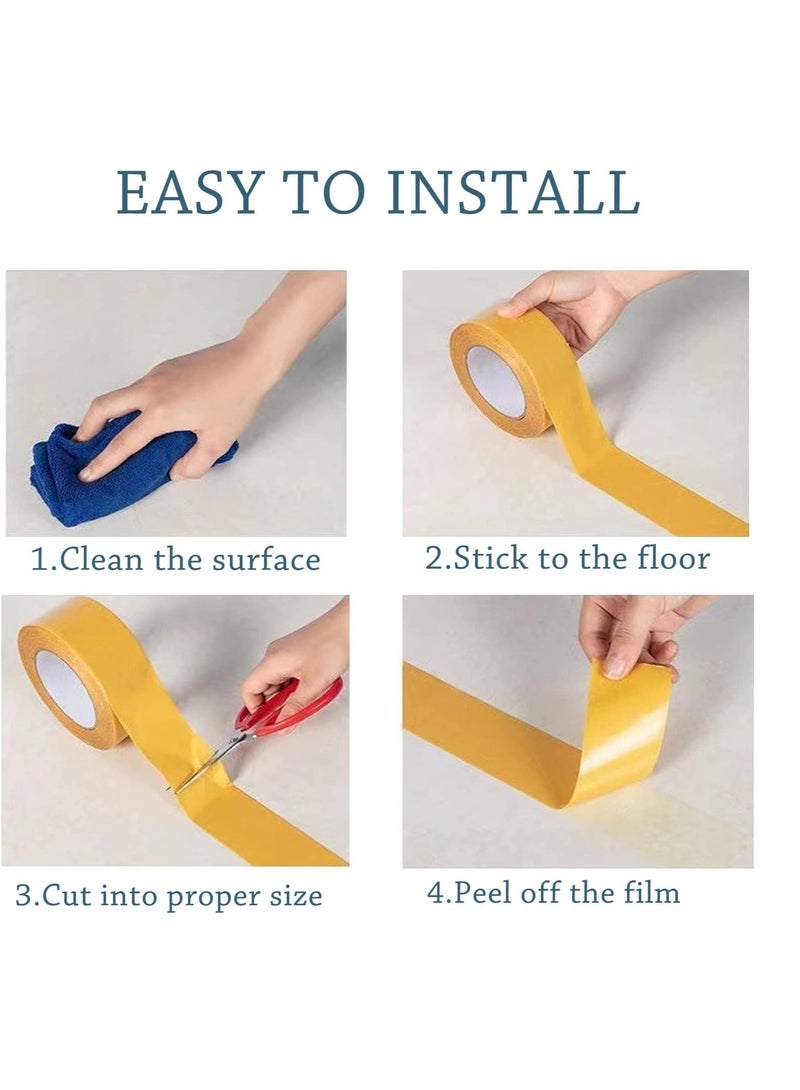 EASY TO INSTALL

1.Clean the surface

2.Stick to the floor

3.Cut into proper size

4.Peel off the film