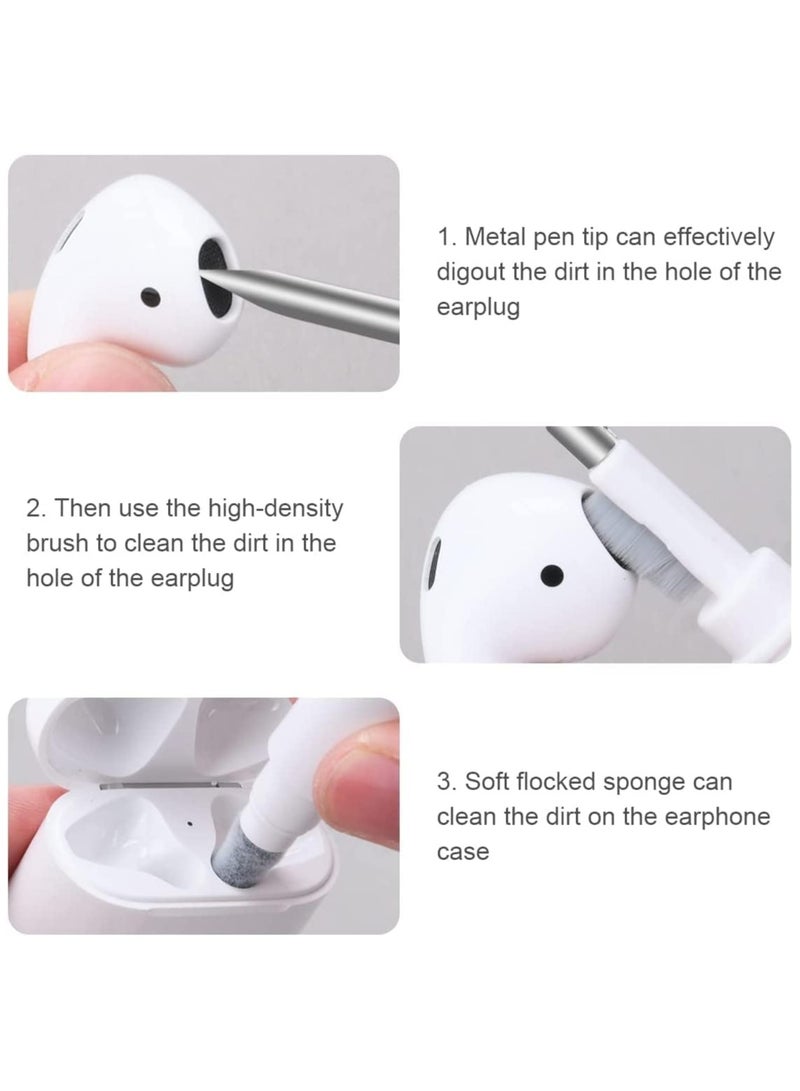 1. Metal pen tip can effectively digout the dirt in the hole of the earplug

2. Then use the high-density brush to clean the dirt in the hole of the earplug

3. Soft flocked sponge can clean the dirt on the earphone case