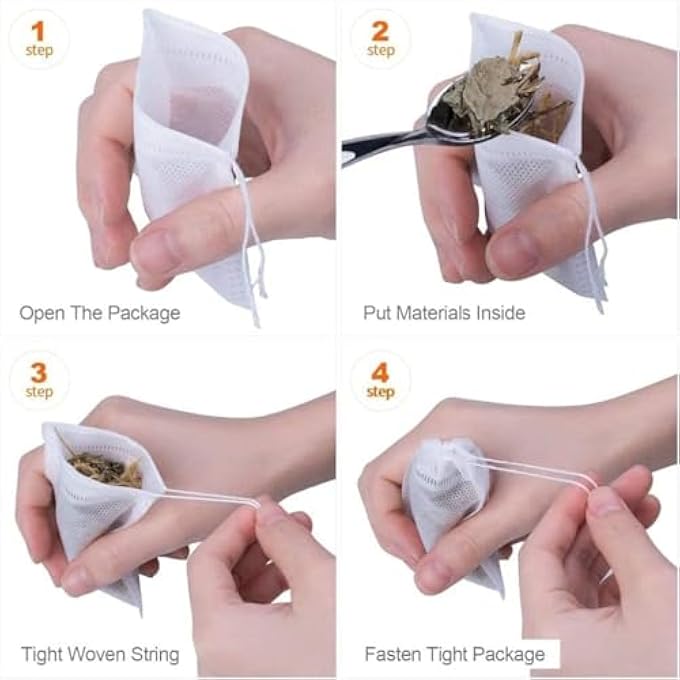 1
step

Open The Package

2
step

Put Materials Inside

3
step

Tight Woven String

4
step

Fasten Tight Package