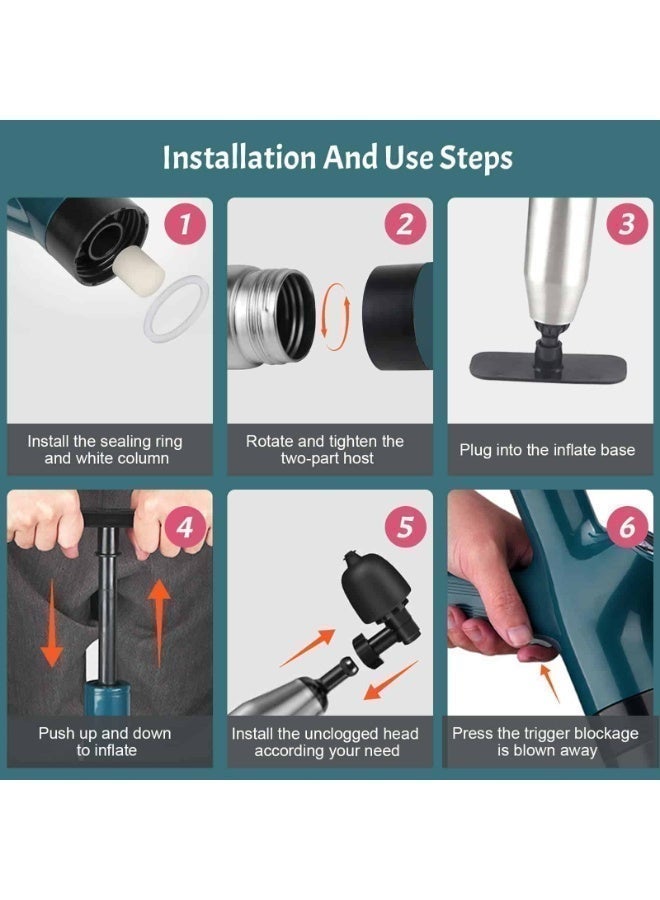 Installation And Use Steps

1

Install the sealing ring and white column

2

Rotate and tighten the two-part host

3

Plug into the inflate base

4

Push up and down to inflate

5

Install the unclogged head according your need

6

Press the trigger blockage is blown away