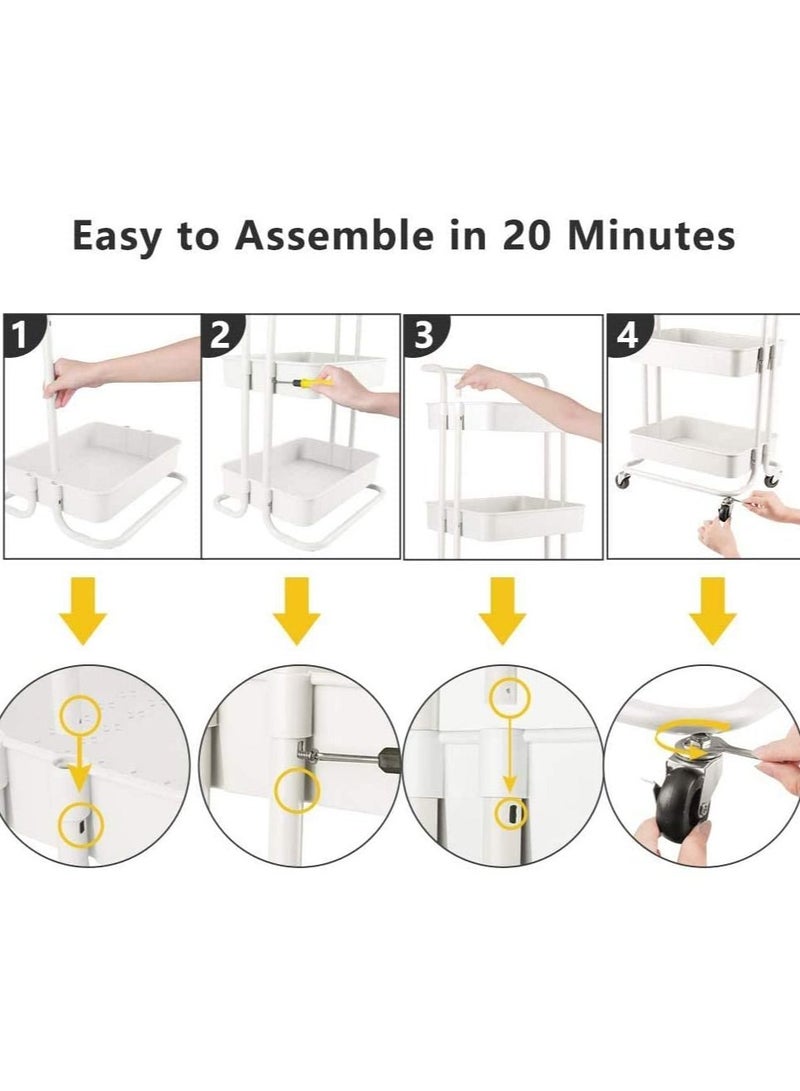 Easy to Assemble in 20 Minutes

1

2

3

4