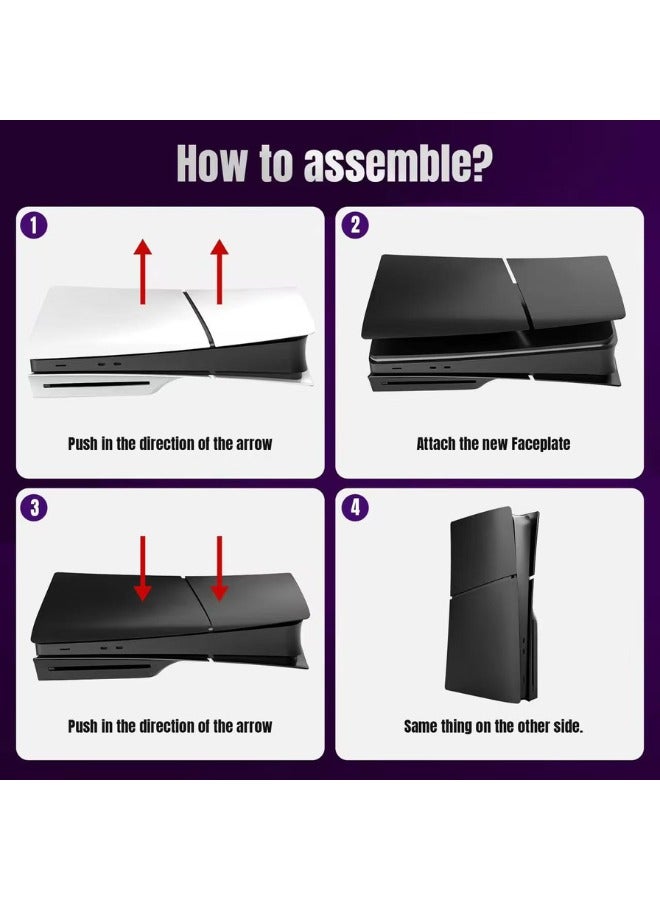 How to assemble?

1

Push in the direction of the arrow

2

Attach the new Faceplate

3

Push in the direction of the arrow

4

Same thing on the other side.