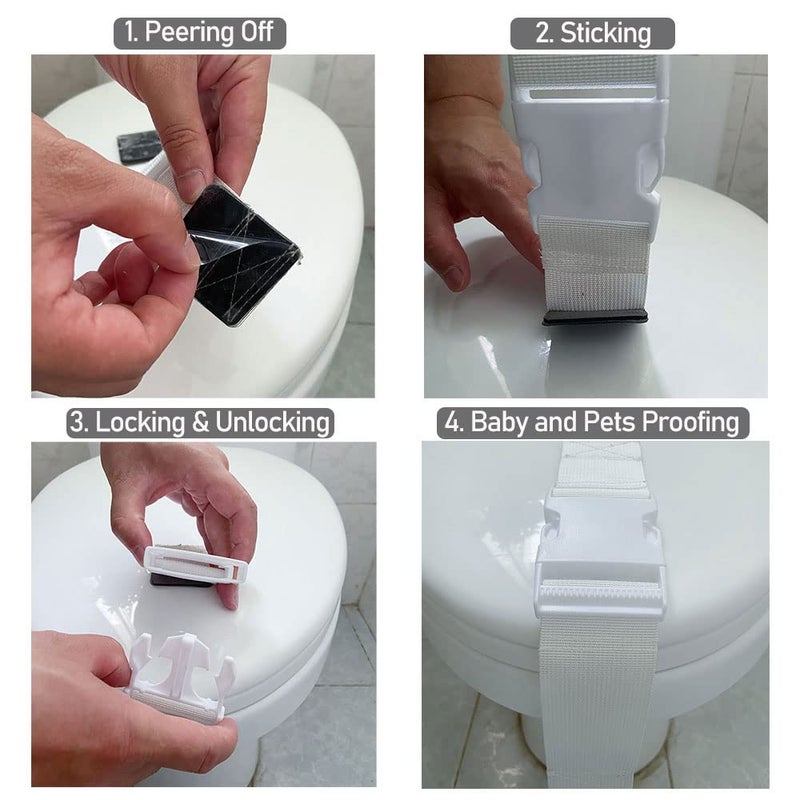 1. Peering Off

2. Sticking

3. Locking & Unlocking

4. Baby and Pets Proofing