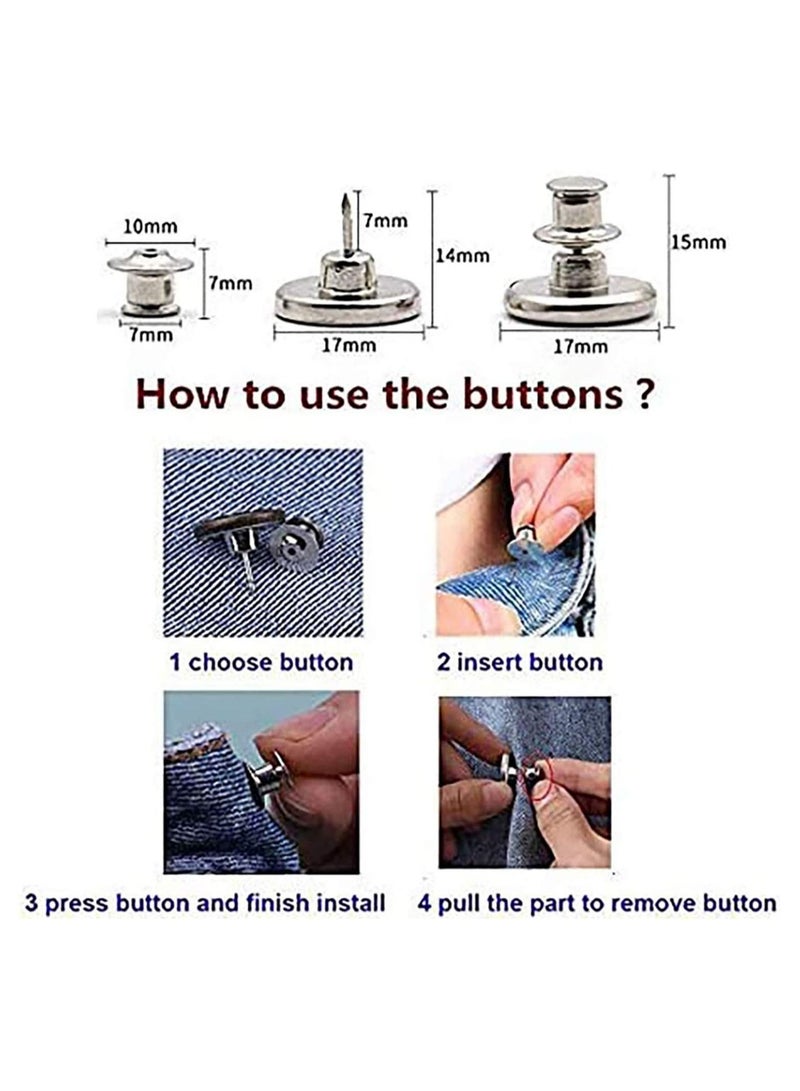 10mm
7mm
7mm
7mm
14mm
17mm
15mm
17mm

How to use the buttons ?

1 choose button

2 insert button

3 press button and finish install

4 pull the part to remove button