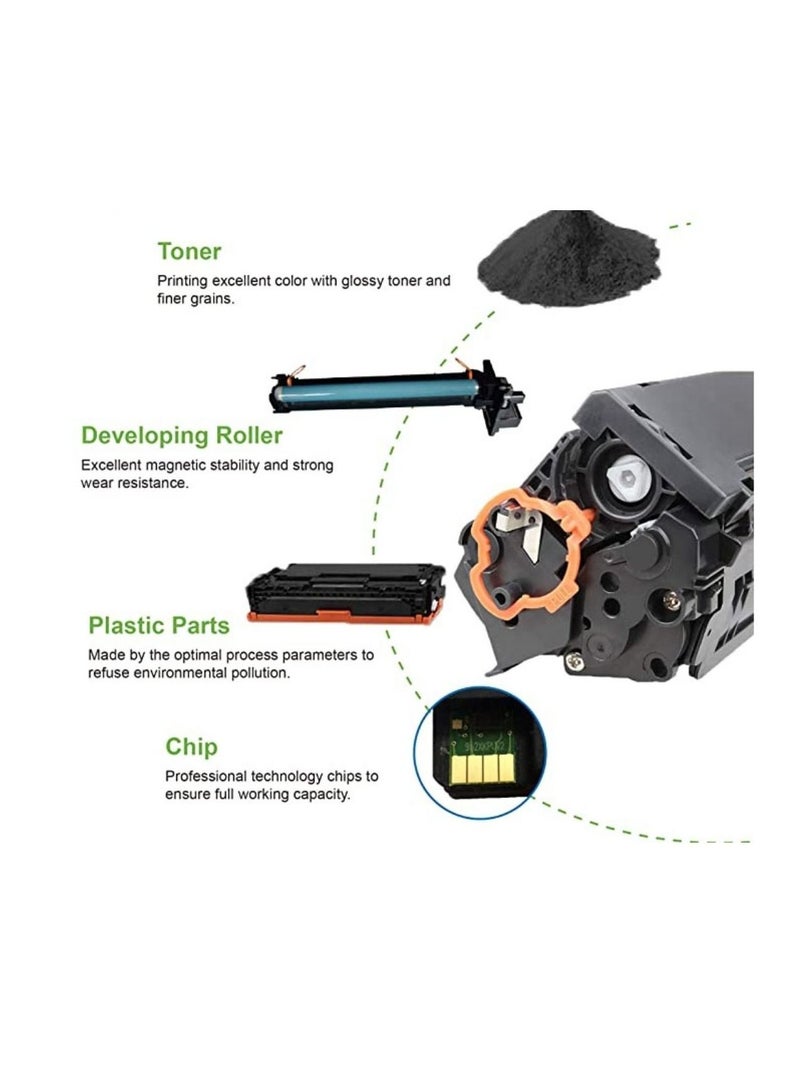 Toner
Printing excellent color with glossy toner and finer grains.

Developing Roller
Excellent magnetic stability and strong wear resistance.

Plastic Parts
Made by the optimal process parameters to refuse environmental pollution.

Chip
Professional technology chips to ensure full working capacity.