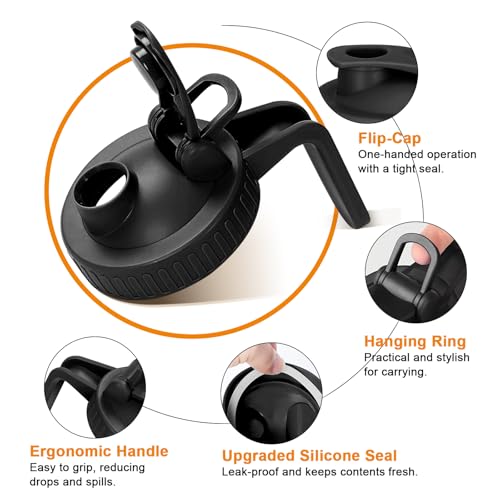 Flip-Cap
One-handed operation with a tight seal.

Hanging Ring
Practical and stylish for carrying.

Ergonomic Handle
Easy to grip, reducing drops and spills.

Upgraded Silicone Seal
Leak-proof and keeps contents fresh.