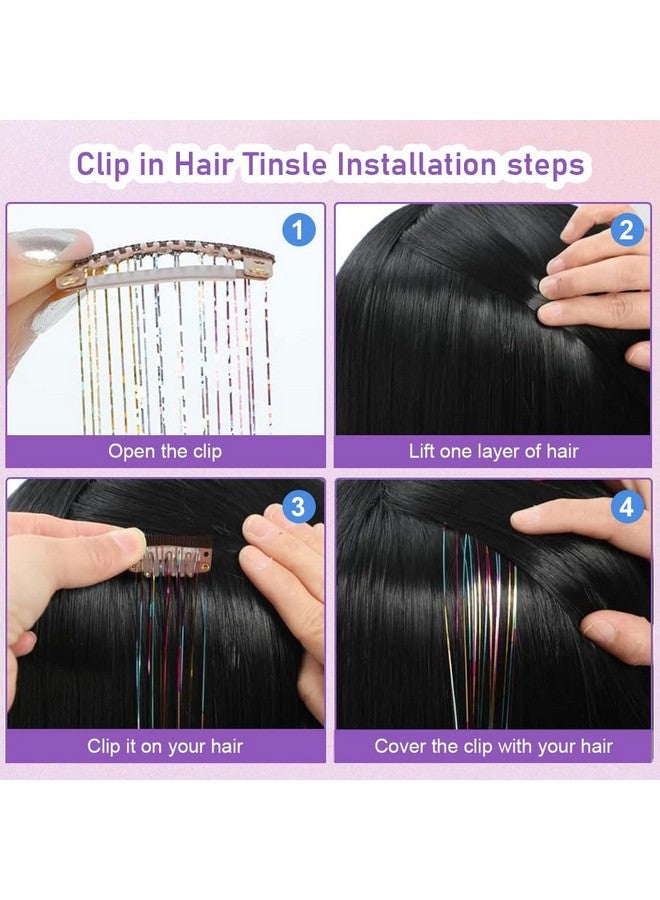 Clip in Hair Tinsle Installation steps

1
Open the clip

2
Lift one layer of hair

3
Clip it on your hair

4
Cover the clip with your hair