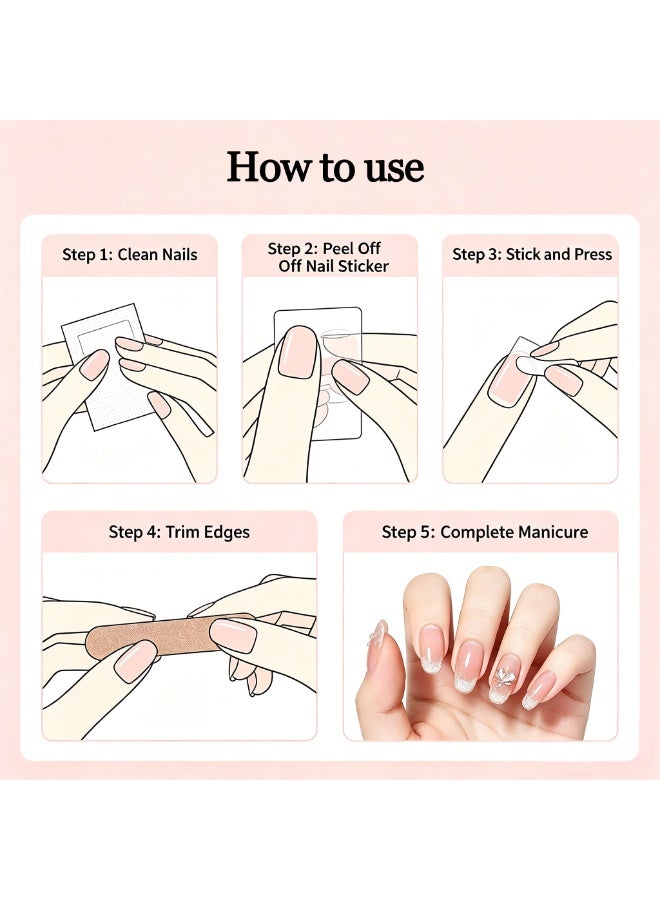 How to use

Step 1: Clean Nails

Step 2: Peel Off Off Nail Sticker

Step 3: Stick and Press

Step 4: Trim Edges

Step 5: Complete Manicure