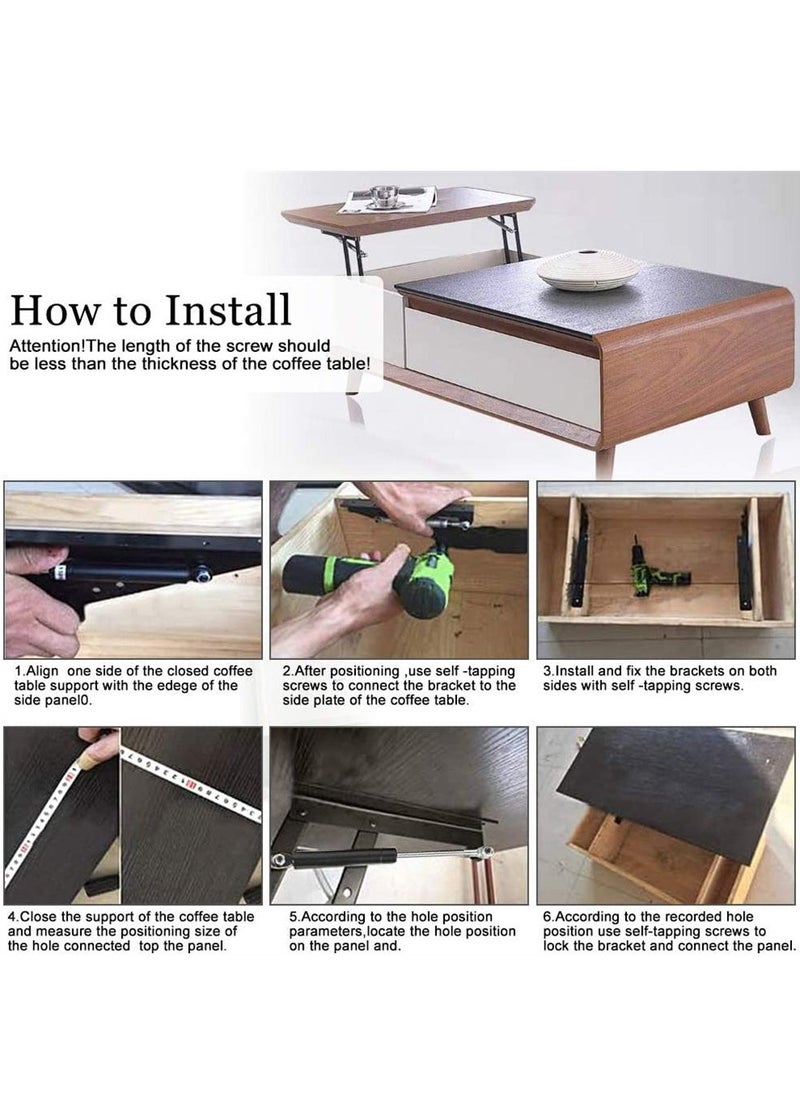 How to Install

Attention!The length of the screw should be less than the thickness of the coffee table!

1.Align one side of the closed coffee table support with the edege of the side panel0.

2.After positioning ,use self -tapping screws to connect the bracket to the side plate of the coffee table.

3.Install and fix the brackets on both sides with self -tapping screws.

4.Close the support of the coffee table and measure the positioning size of the hole connected top the panel.

5.According to the hole position parameters,locate the hole position on the panel and.

6.According to the recorded hole position use self-tapping screws to lock the bracket and connect the panel.