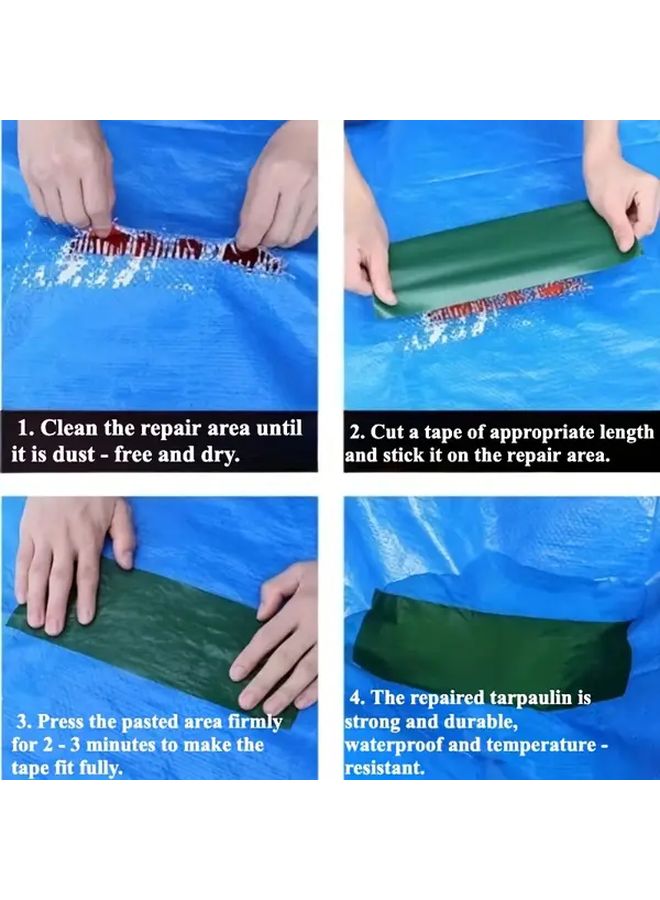 1. Clean the repair area until it is dust - free and dry.

2. Cut a tape of appropriate length and stick it on the repair area.

3. Press the pasted area firmly for 2 - 3 minutes to make the tape fit fully.

4. The repaired tarpaulin is strong and durable, waterproof and temperature - resistant.