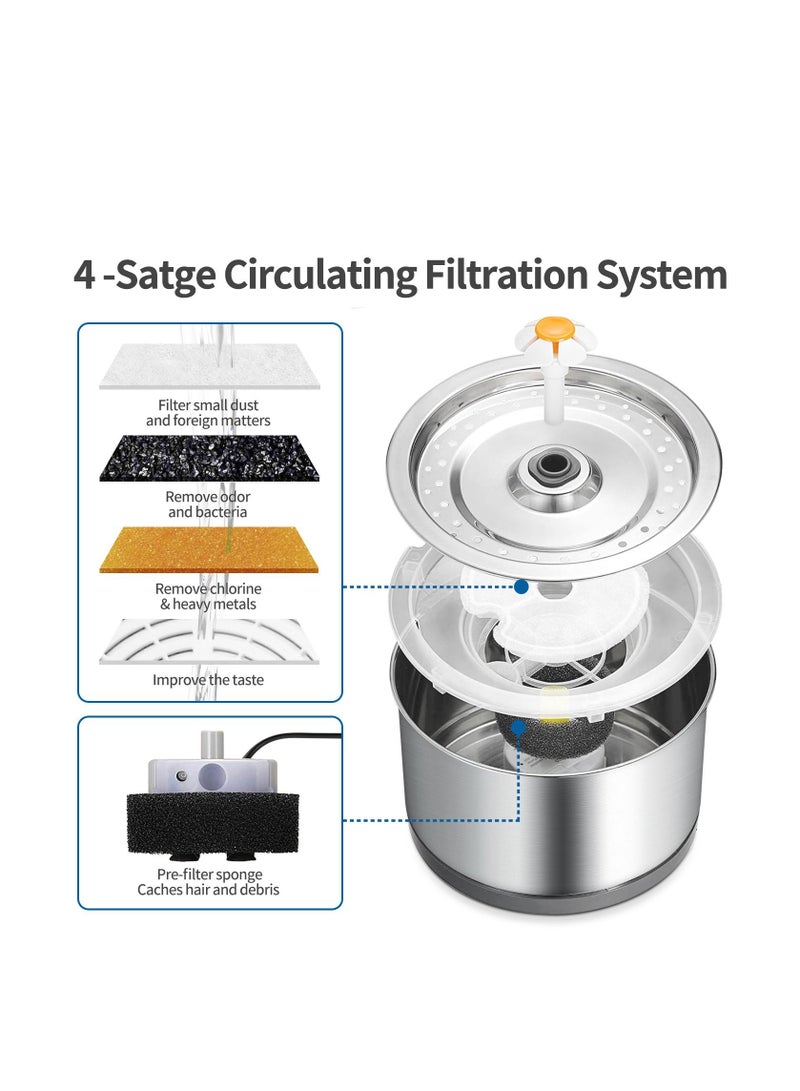 4 -Satge Circulating Filtration System

Filter small dust and foreign matters

Remove odor and bacteria

Remove chlorine & heavy metals

Improve the taste

Pre-filter sponge Caches hair and debris