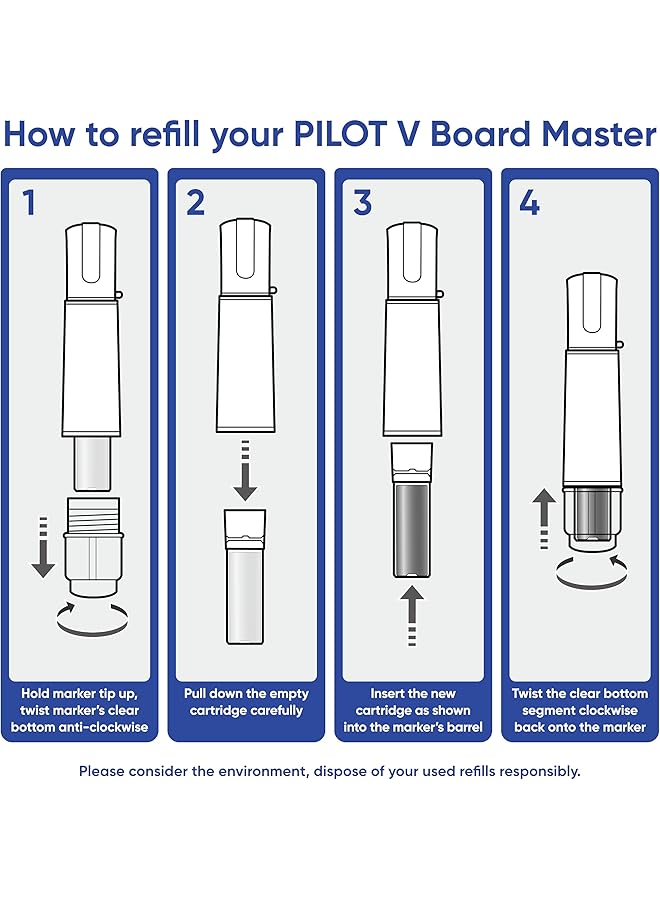 How to refill your PILOT V Board Master

1

Hold marker tip up, twist marker's clear bottom anti-clockwise

2

Pull down the empty cartridge carefully

3

Insert the new cartridge as shown into the marker's barrel

4

Twist the clear bottom segment clockwise back onto the marker

Please consider the environment, dispose of your used refills responsibly.