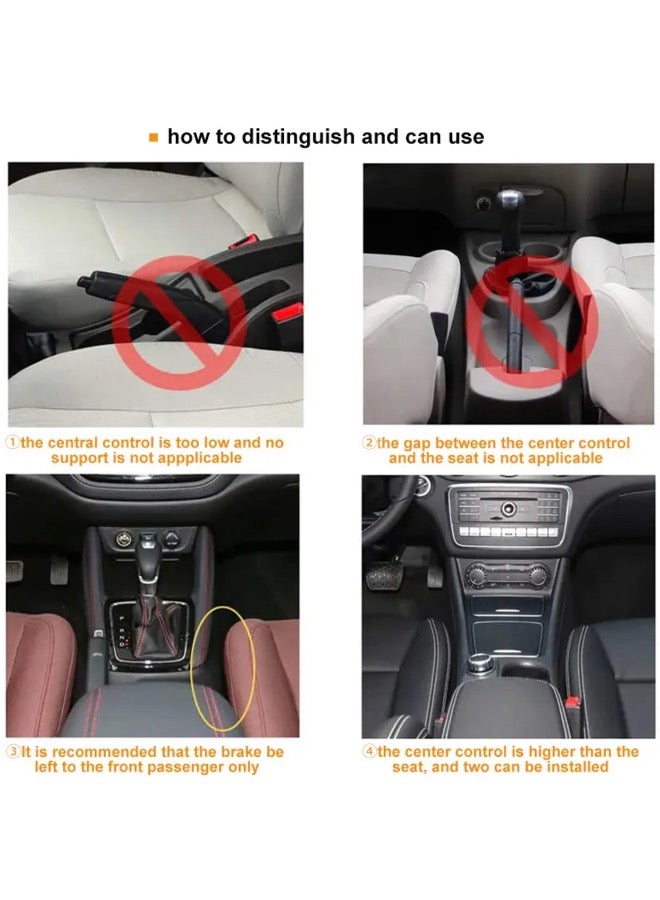 how to distinguish and can use

①the central control is too low and no support is not appplicable

②the gap between the center control and the seat is not applicable

③It is recommended that the brake be left to the front passenger only

④the center control is higher than the seat, and two can be installed