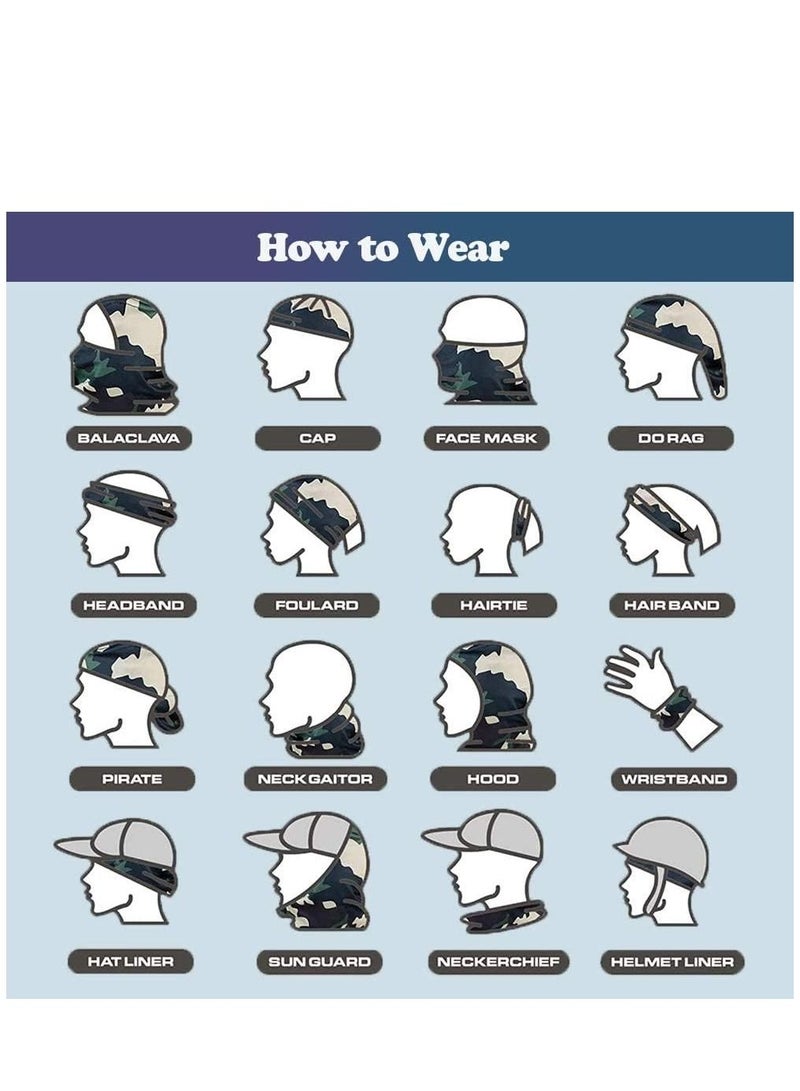 How to Wear

BALACLAVA

CAP

FACE MASK

DO RAG

HEADBAND

FOULARD

HAIRTIE

HAIR BAND

PIRATE

NECK GAITOR

HOOD

WRISTBAND

HAT LINER

SUN GUARD

NECKERCHIEF

HELMET LINER