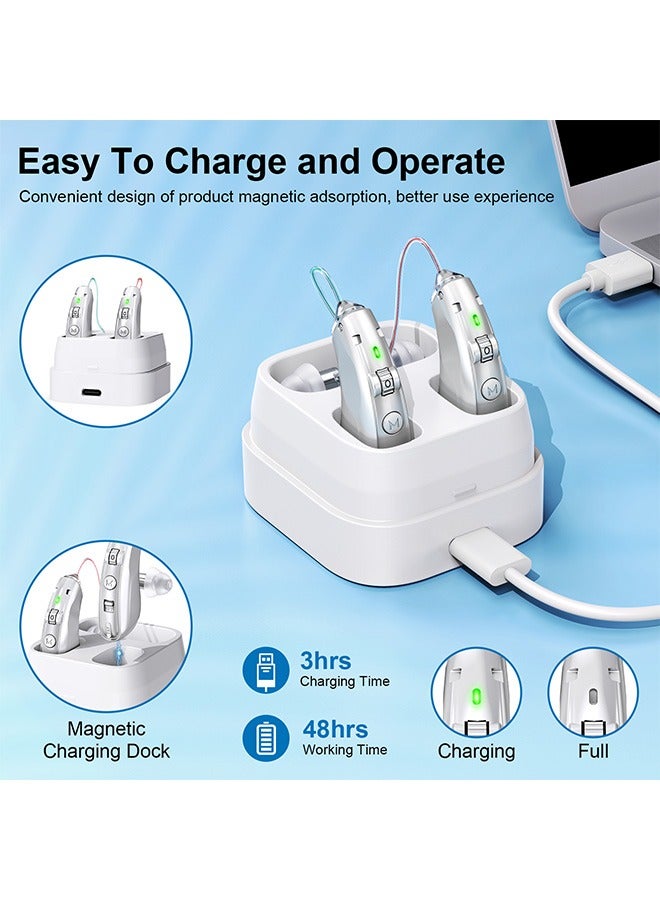 Easy To Charge and Operate

Convenient design of product magnetic adsorption, better use experience

Magnetic Charging Dock

3hrs
Charging Time

48hrs
Working Time

Charging

Full