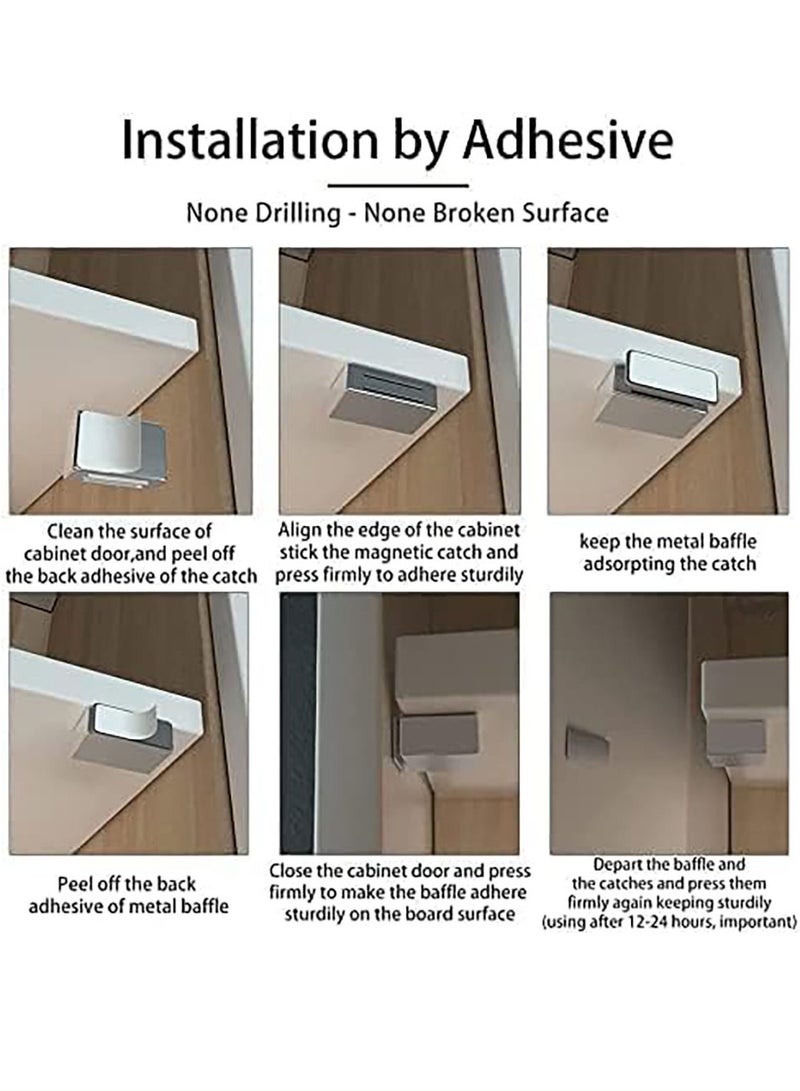 Installation by Adhesive

None Drilling - None Broken Surface

Clean the surface of cabinet door,and peel off the back adhesive of the catch

Align the edge of the cabinet stick the magnetic catch and press firmly to adhere sturdily

keep the metal baffle adsorpting the catch

Peel off the back adhesive of metal baffle

Close the cabinet door and press firmly to make the baffle adhere sturdily on the board surface

Depart the baffle and the catches and press them firmly again keeping sturdily (using after 12-24 hours, important)