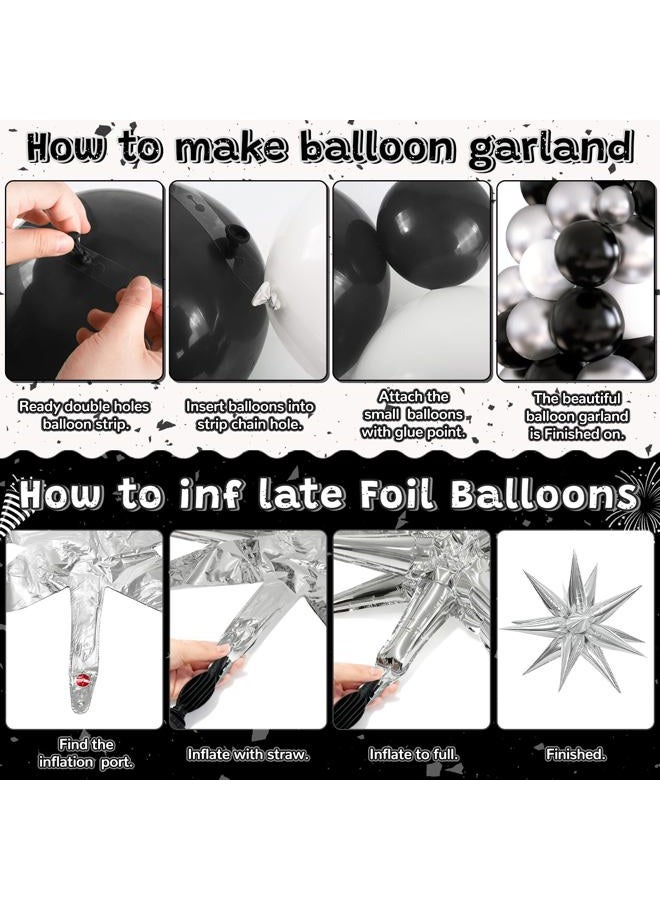 How to make balloon garland

Ready double holes balloon strip.

Insert balloons into strip chain hole.

Attach the small balloons with glue point.

The beautiful balloon garland is Finished on.

How to inf late Foil Balloons

Find the inflation port.

Inflate with straw.

Inflate to full.

Finished.