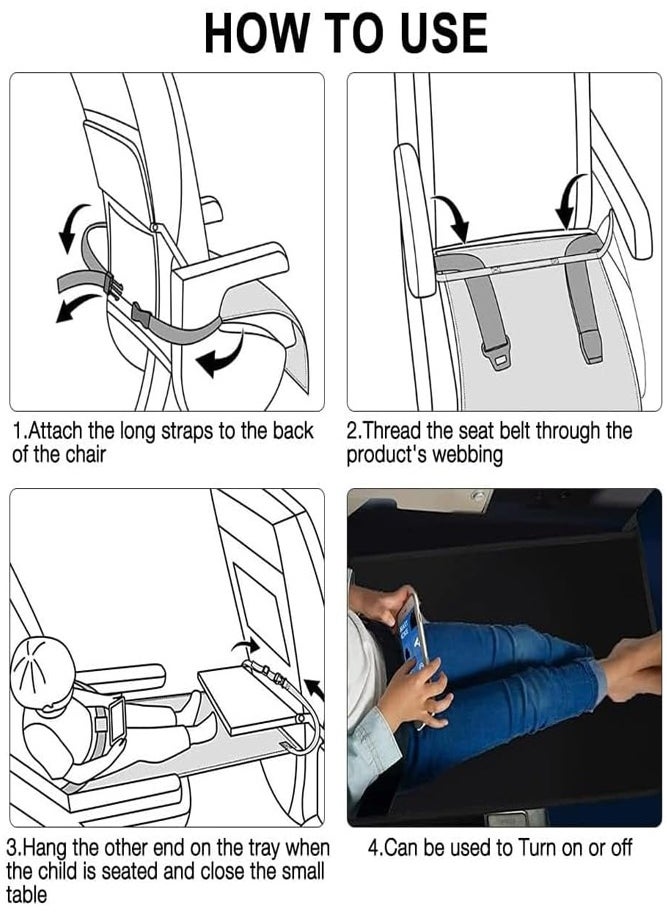 HOW TO USE

1.Attach the long straps to the back of the chair

2.Thread the seat belt through the product's webbing

3.Hang the other end on the tray when the child is seated and close the small table

4.Can be used to Turn on or off