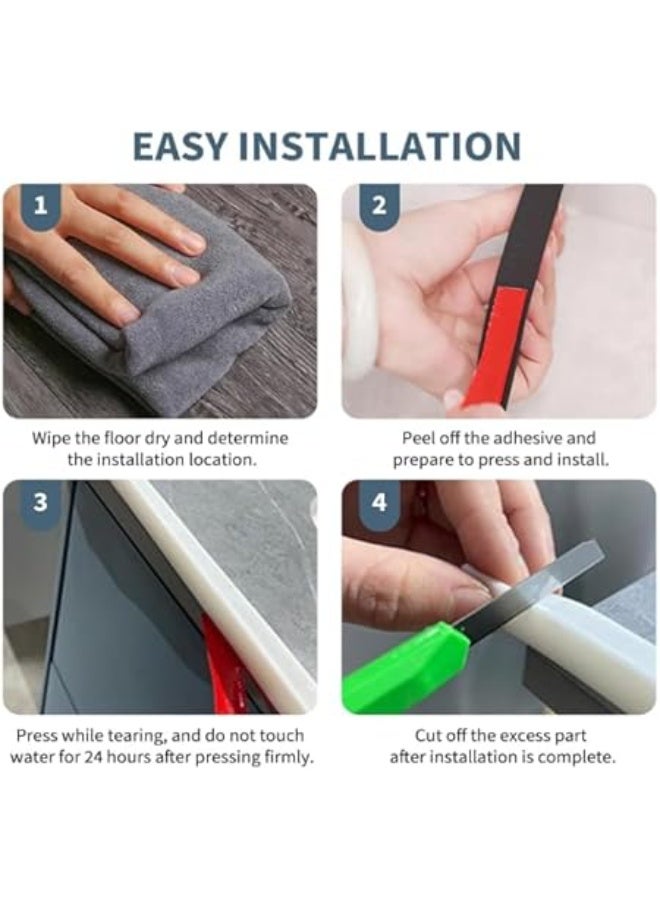 EASY INSTALLATION

1

Wipe the floor dry and determine the installation location.

2

Peel off the adhesive and prepare to press and install.

3

Press while tearing, and do not touch water for 24 hours after pressing firmly.

4

Cut off the excess part after installation is complete.