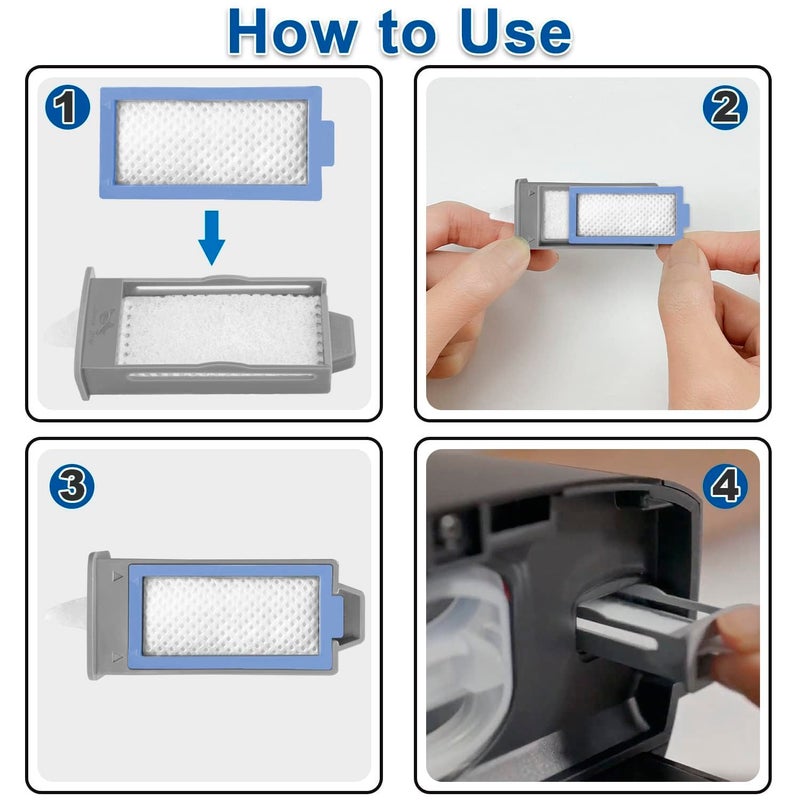 How to Use

1

2

3

4