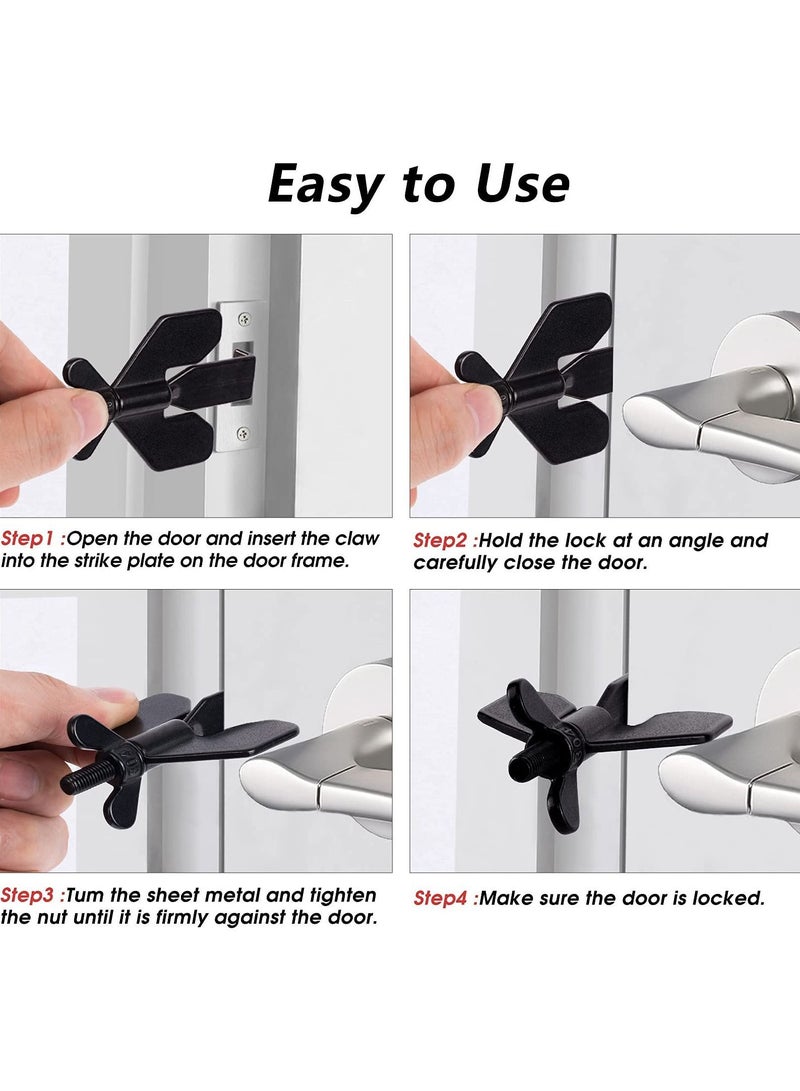 Easy to Use

Step1 :Open the door and insert the claw into the strike plate on the door frame.

Step2 :Hold the lock at an angle and carefully close the door.

Step3 :Tum the sheet metal and tighten the nut until it is firmly against the door.

Step4 :Make sure the door is locked.