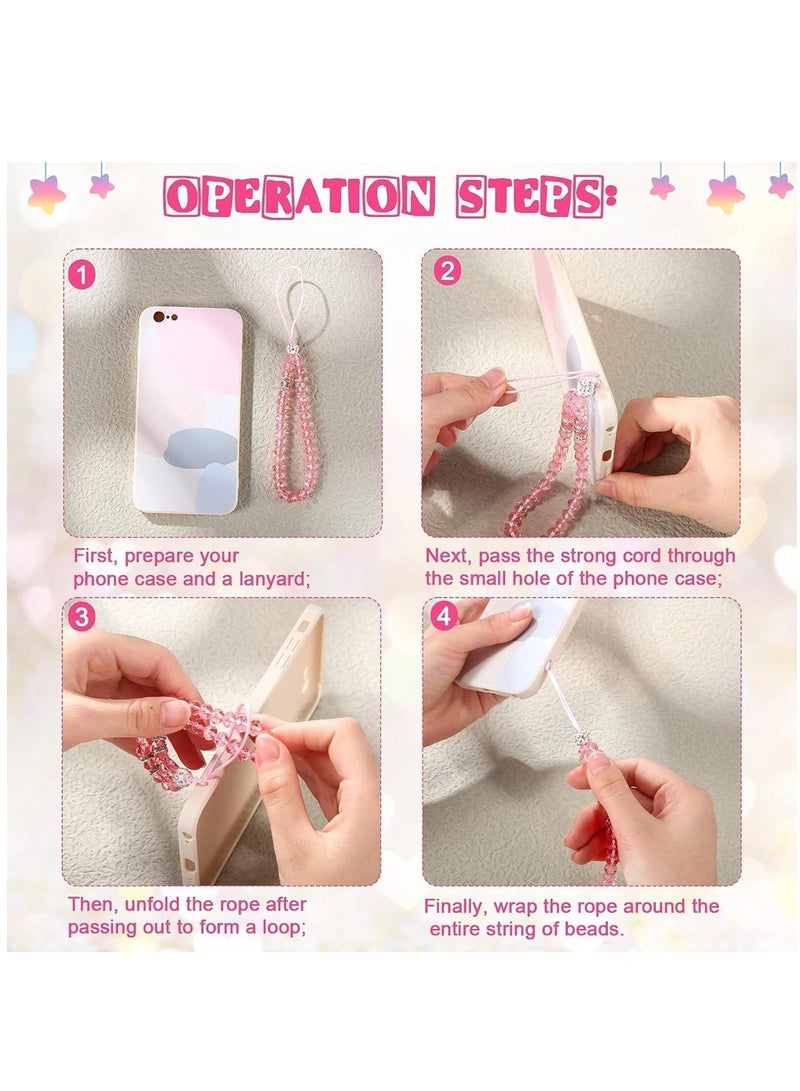 OPERATION STEPS:

1

First, prepare your phone case and a lanyard;

2

Next, pass the strong cord through the small hole of the phone case;

3

Then, unfold the rope after passing out to form a loop;

4

Finally, wrap the rope around the entire string of beads.