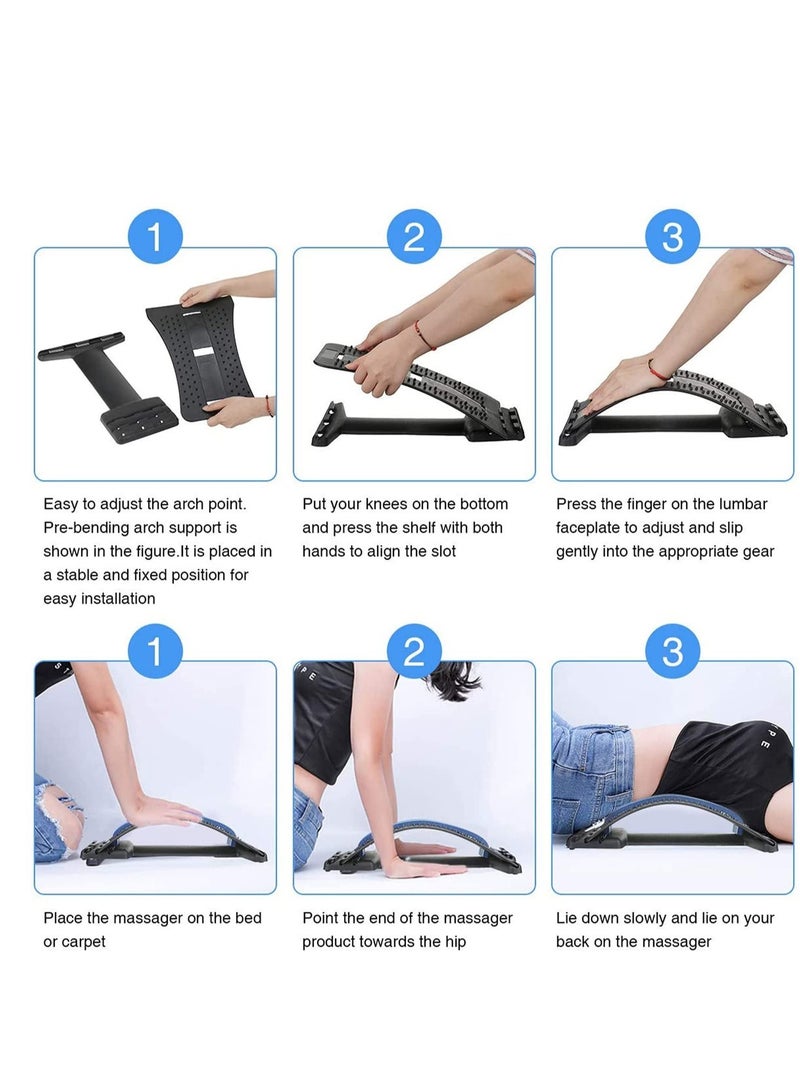 1

Easy to adjust the arch point. Pre-bending arch support is shown in the figure.It is placed in a stable and fixed position for easy installation

2

Put your knees on the bottom and press the shelf with both hands to align the slot

3

Press the finger on the lumbar faceplate to adjust and slip gently into the appropriate gear

1

Place the massager on the bed or carpet

2

Point the end of the massager product towards the hip

3

Lie down slowly and lie on your back on the massager