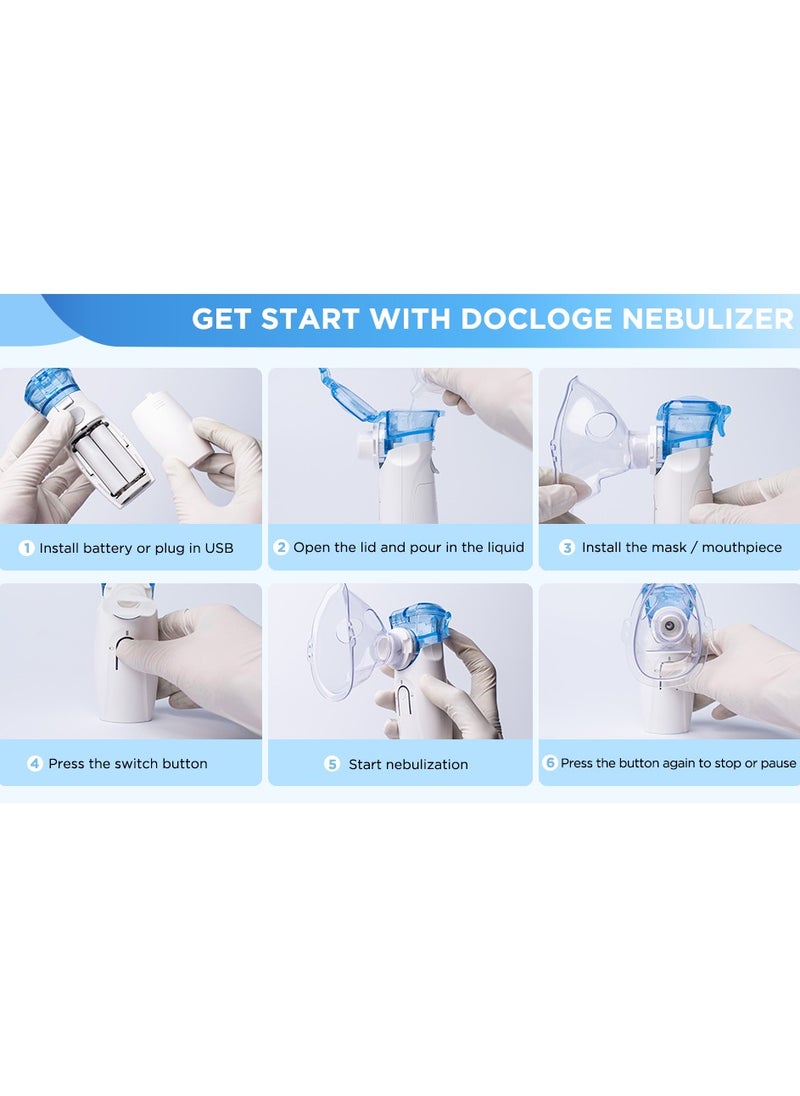 GET START WITH DOCLOGE NEBULIZER

1 Install battery or plug in USB

2 Open the lid and pour in the liquid

3 Install the mask / mouthpiece

4 Press the switch button

5 Start nebulization

6 Press the button again to stop or pause