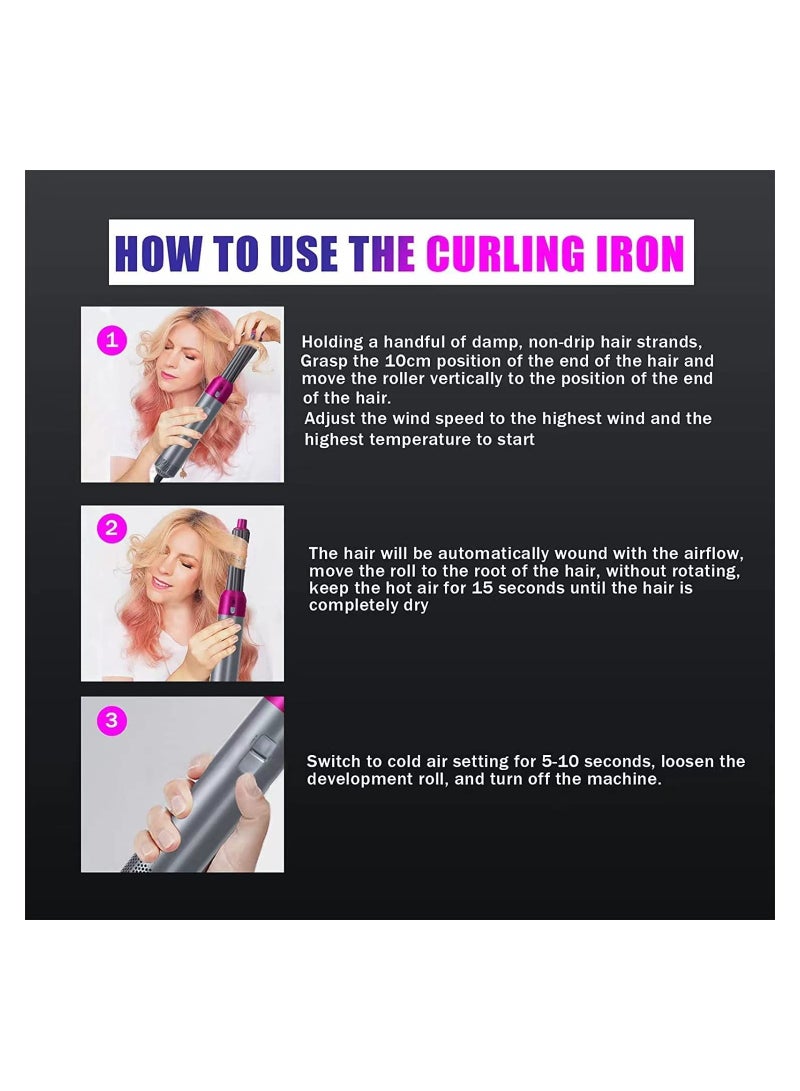 HOW TO USE THE CURLING IRON

1

Holding a handful of damp, non-drip hair strands, Grasp the 10cm position of the end of the hair and move the roller vertically to the position of the end of the hair.
Adjust the wind speed to the highest wind and the highest temperature to start

2

The hair will be automatically wound with the airflow, move the roll to the root of the hair, without rotating, keep the hot air for 15 seconds until the hair is completely dry

3

Switch to cold air setting for 5-10 seconds, loosen the development roll, and turn off the machine.