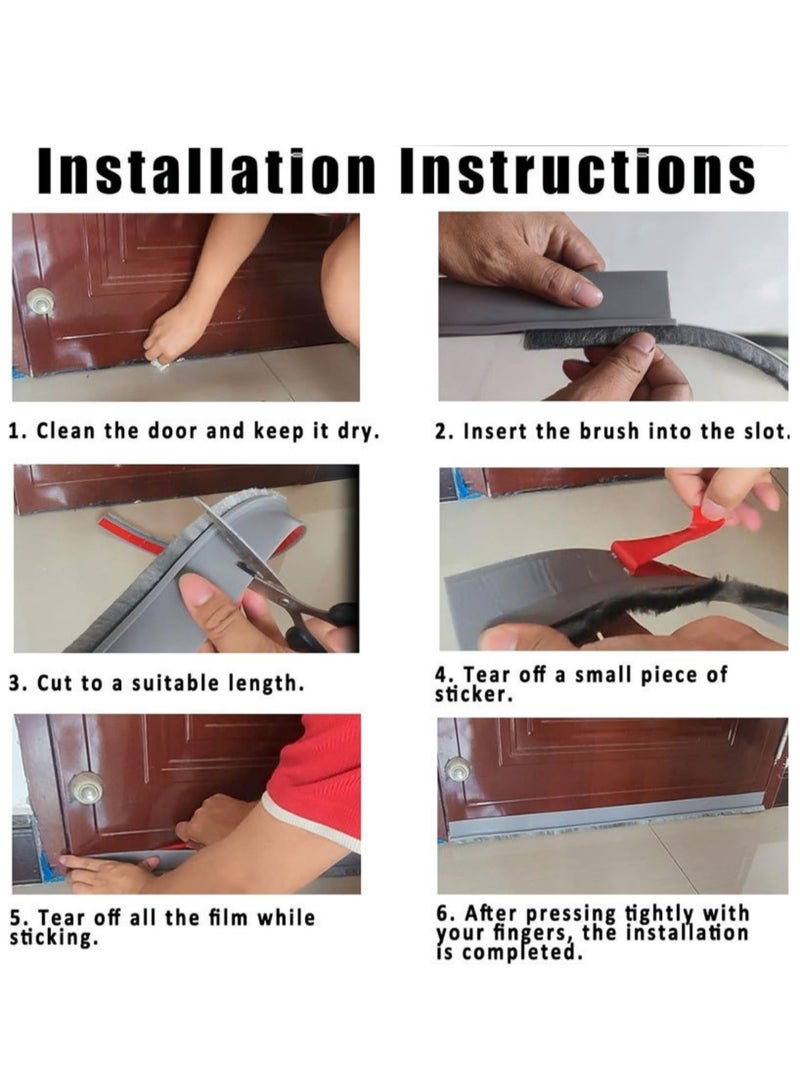 Installation Instructions

1. Clean the door and keep it dry.

2. Insert the brush into the slot.

3. Cut to a suitable length.

4. Tear off a small piece of sticker.

5. Tear off all the film while sticking.

6. After pressing tightly with your fingers, the installation is completed.