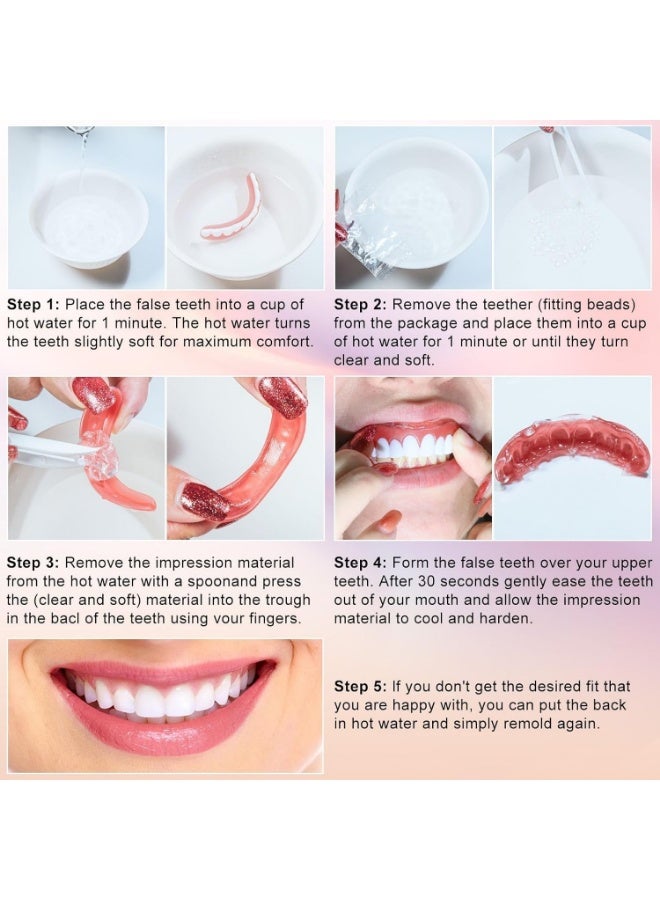 Step 1: Place the false teeth into a cup of hot water for 1 minute. The hot water turns the teeth slightly soft for maximum comfort.

Step 2: Remove the teether (fitting beads) from the package and place them into a cup of hot water for 1 minute or until they turn clear and soft.

Step 3: Remove the impression material from the hot water with a spoonand press the (clear and soft) material into the trough in the bacl of the teeth using vour fingers.

Step 4: Form the false teeth over your upper teeth. After 30 seconds gently ease the teeth out of your mouth and allow the impression material to cool and harden.

Step 5: If you don't get the desired fit that you are happy with, you can put the back in hot water and simply remold again.