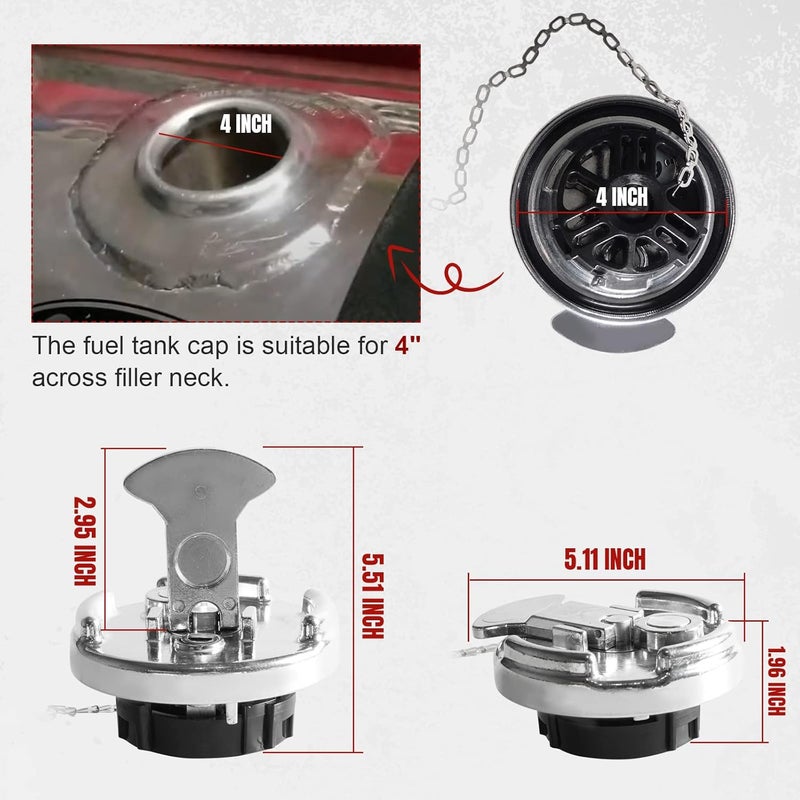 4 INCH

4 INCH

The fuel tank cap is suitable for 4" across filler neck.

2.95 INCH

5.51 INCH

5.11 INCH

1.96 INCH