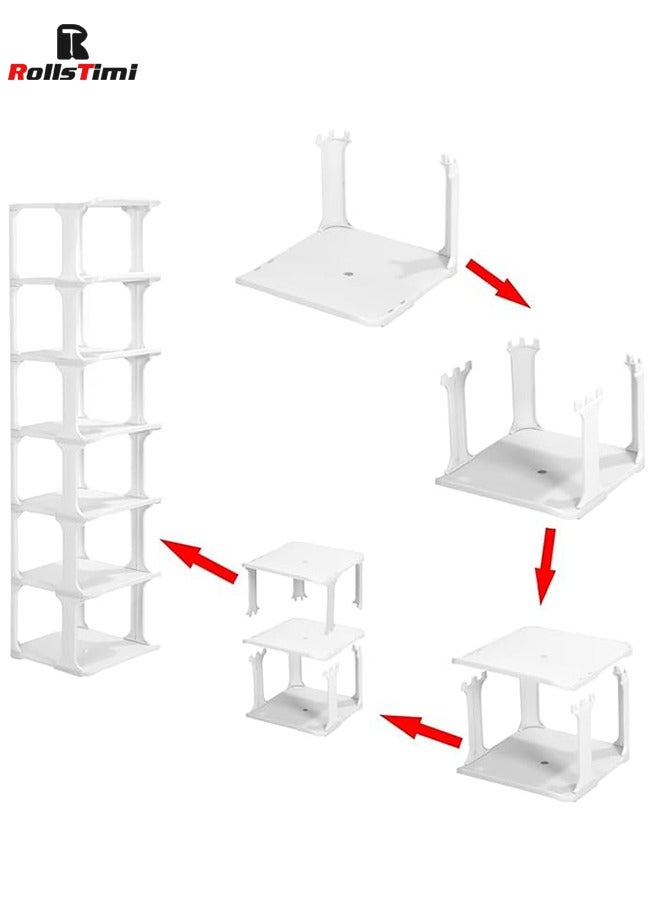 RollsTimi