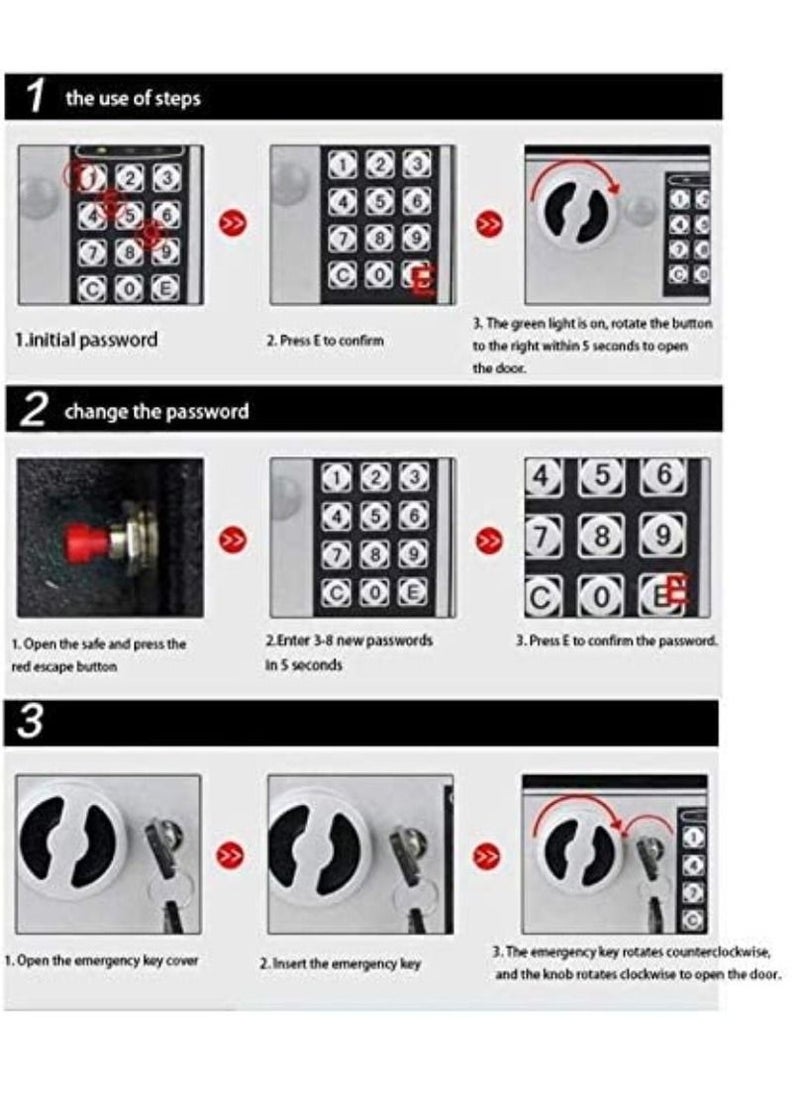 1 the use of steps

1 2 3
4 5 6
7 8 9
C 0 E

1.initial password

1 2 3
4 5 6
7 8 9
C 0 E

2. Press E to confirm

3. The green light is on, rotate the button to the right within 5 seconds to open the door.

2 change the password

1. Open the safe and press the red escape button

1 2 3
4 5 6
7 8 9
C 0 E

2.Enter 3-8 new passwords in 5 seconds

4 5 6
7 8 9
C 0 E

3. Press E to confirm the password.

3

1. Open the emergency key cover

2. Insert the emergency key

3. The emergency key rotates counterclockwise, and the knob rotates clockwise to open the door.