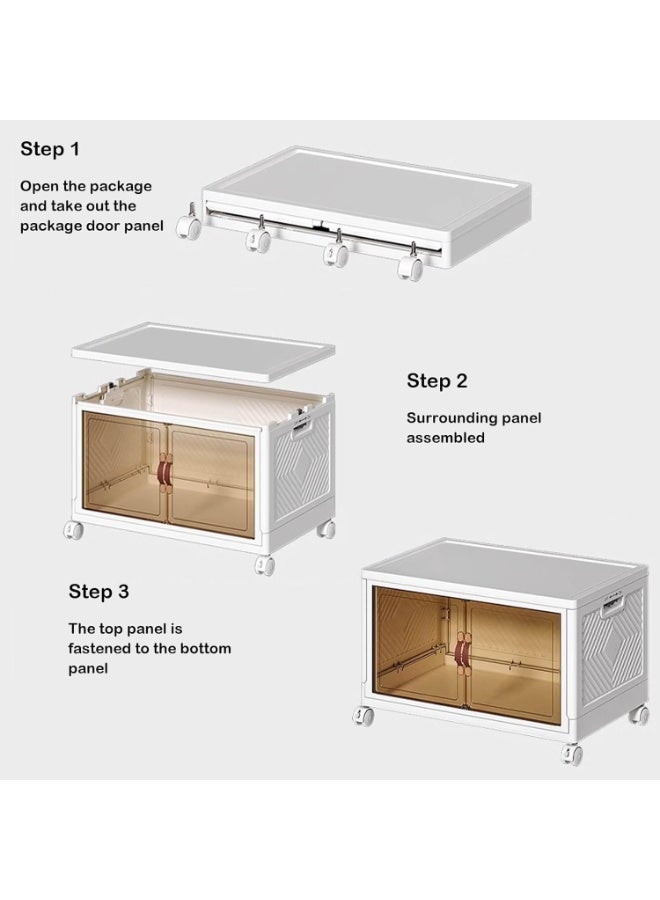 Step 1

Open the package and take out the package door panel

Step 2

Surrounding panel assembled

Step 3

The top panel is fastened to the bottom panel