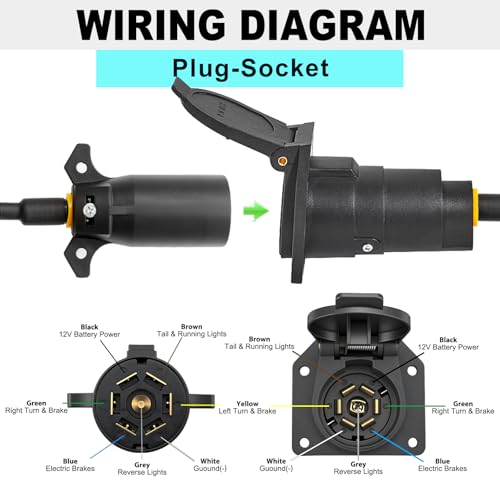 WIRING DIAGRAM

Plug-Socket

Black
12V Battery Power

Brown
Tail & Running Lights

Green
Right Turn & Brake

Yellow
Left Turn & Brake

Blue
Electric Brakes

Grey
Reverse Lights

White
Guound(-)

Brown
Tail & Running Lights

Black
12V Battery Power

Green
Right Turn & Brake

White
Guound(-)

Grey
Reverse Lights

Blue
Electric Brakes