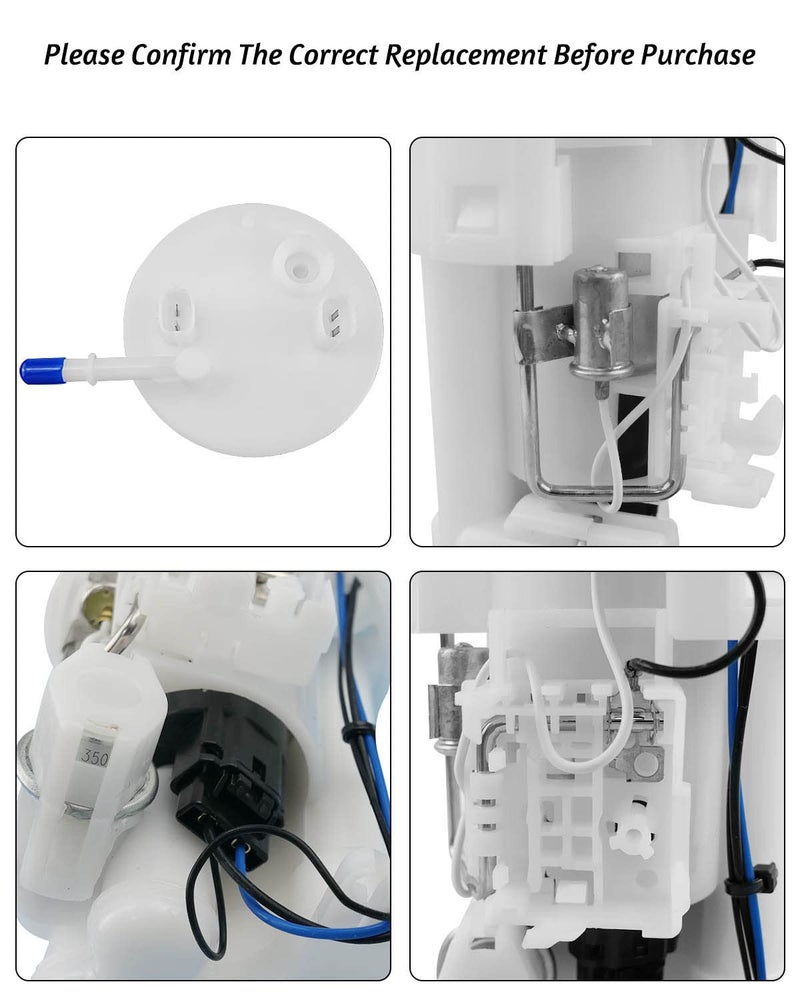 Please Confirm The Correct Replacement Before Purchase

350