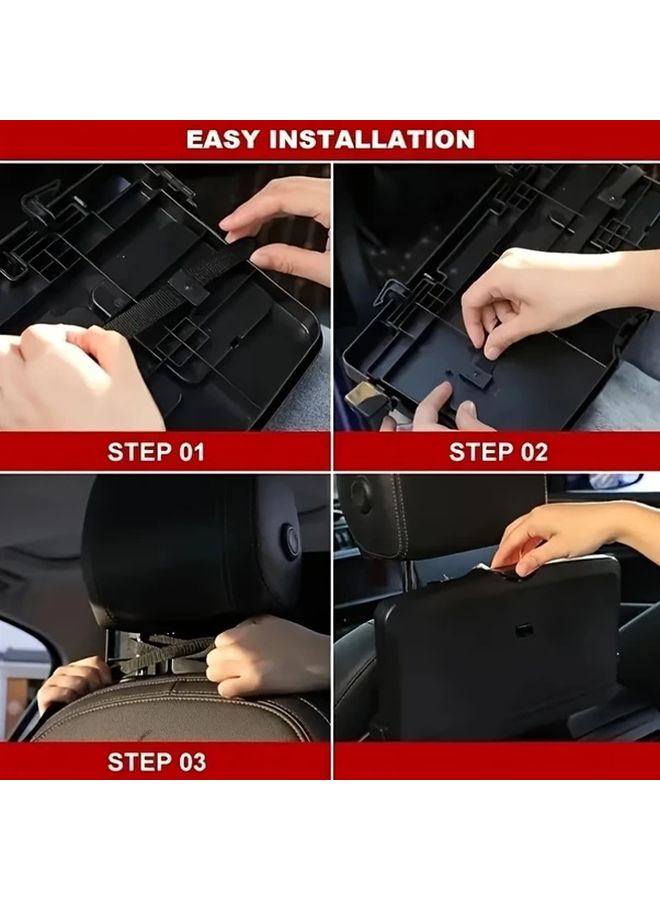 EASY INSTALLATION

STEP 01

STEP 02

STEP 03