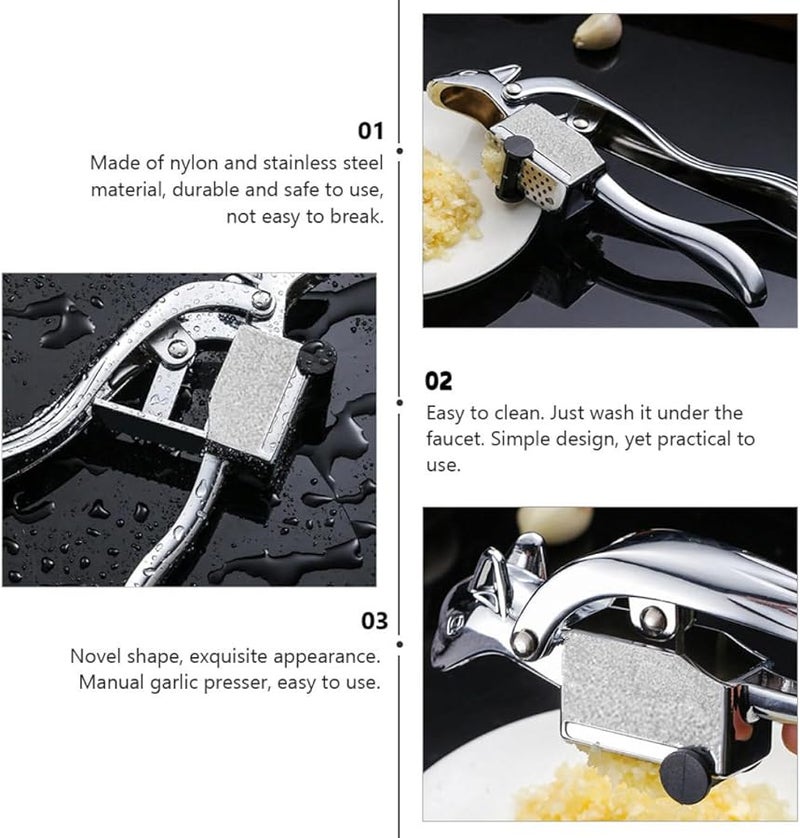 01
Made of nylon and stainless steel material, durable and safe to use, not easy to break.

02
Easy to clean. Just wash it under the faucet. Simple design, yet practical to use.

03
Novel shape, exquisite appearance. Manual garlic presser, easy to use.