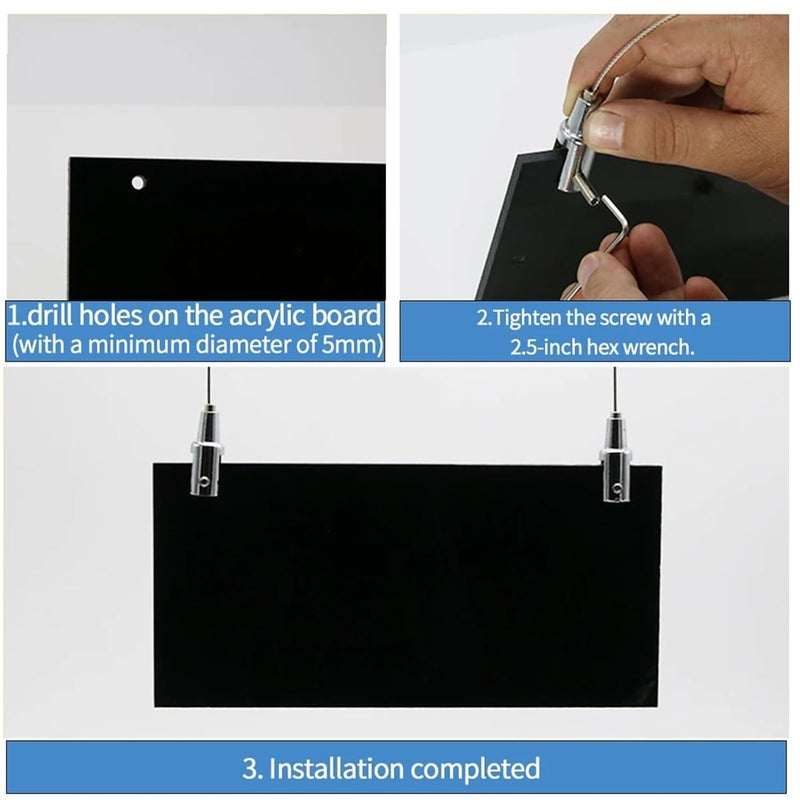 1.drill holes on the acrylic board (with a minimum diameter of 5mm)

2.Tighten the screw with a 2.5-inch hex wrench.

3. Installation completed